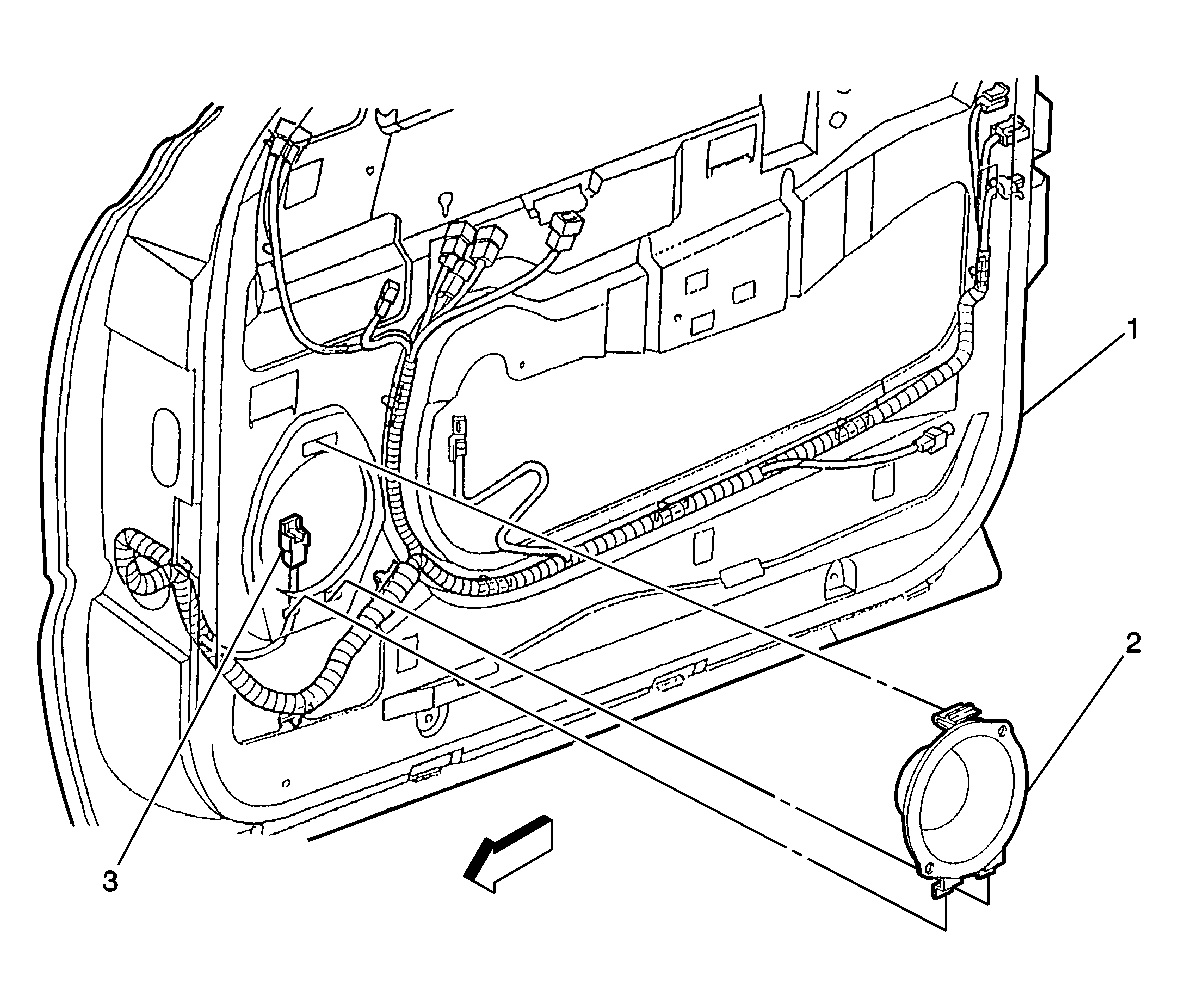 1
2
3