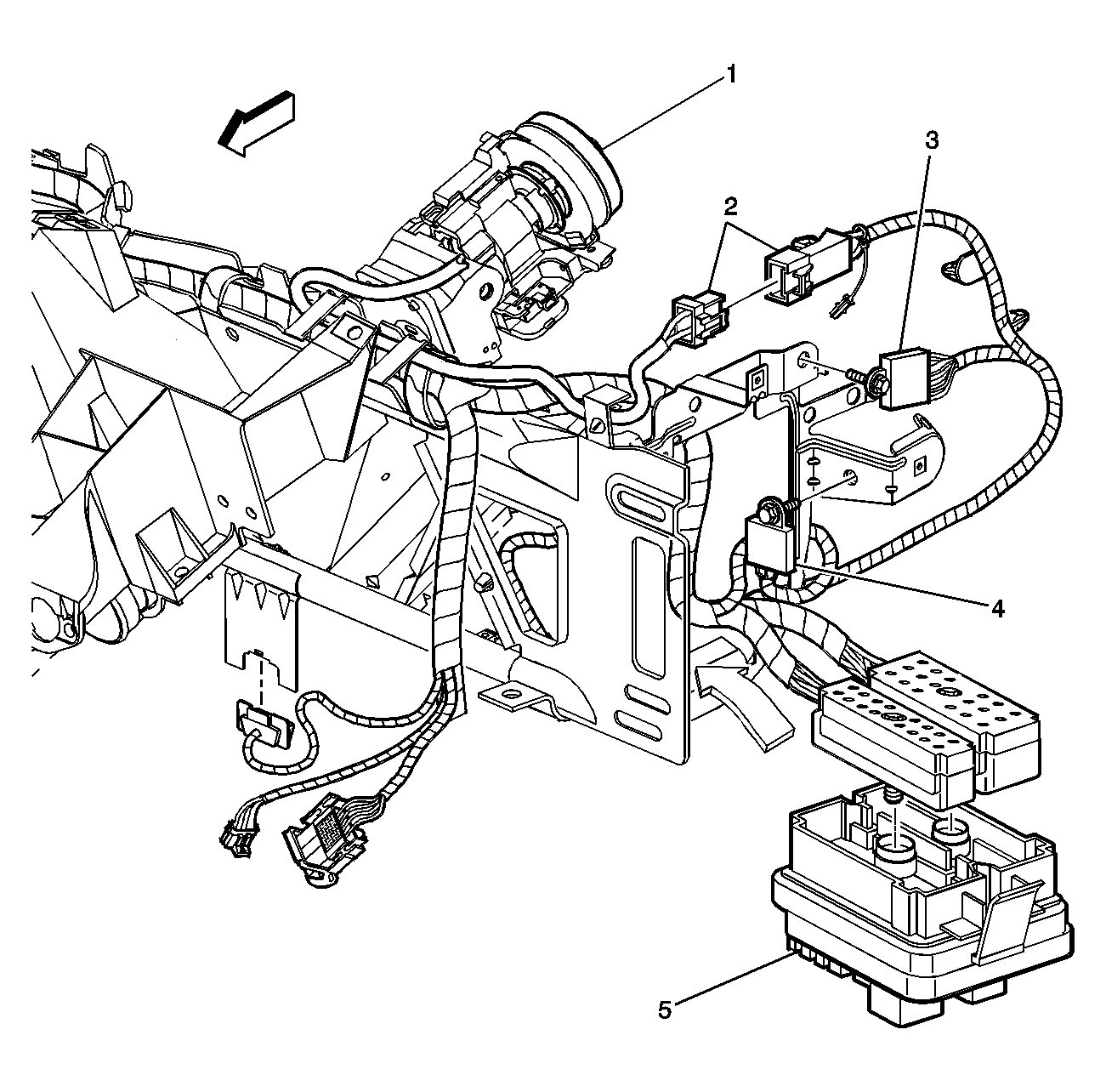 1
2
3
4
5