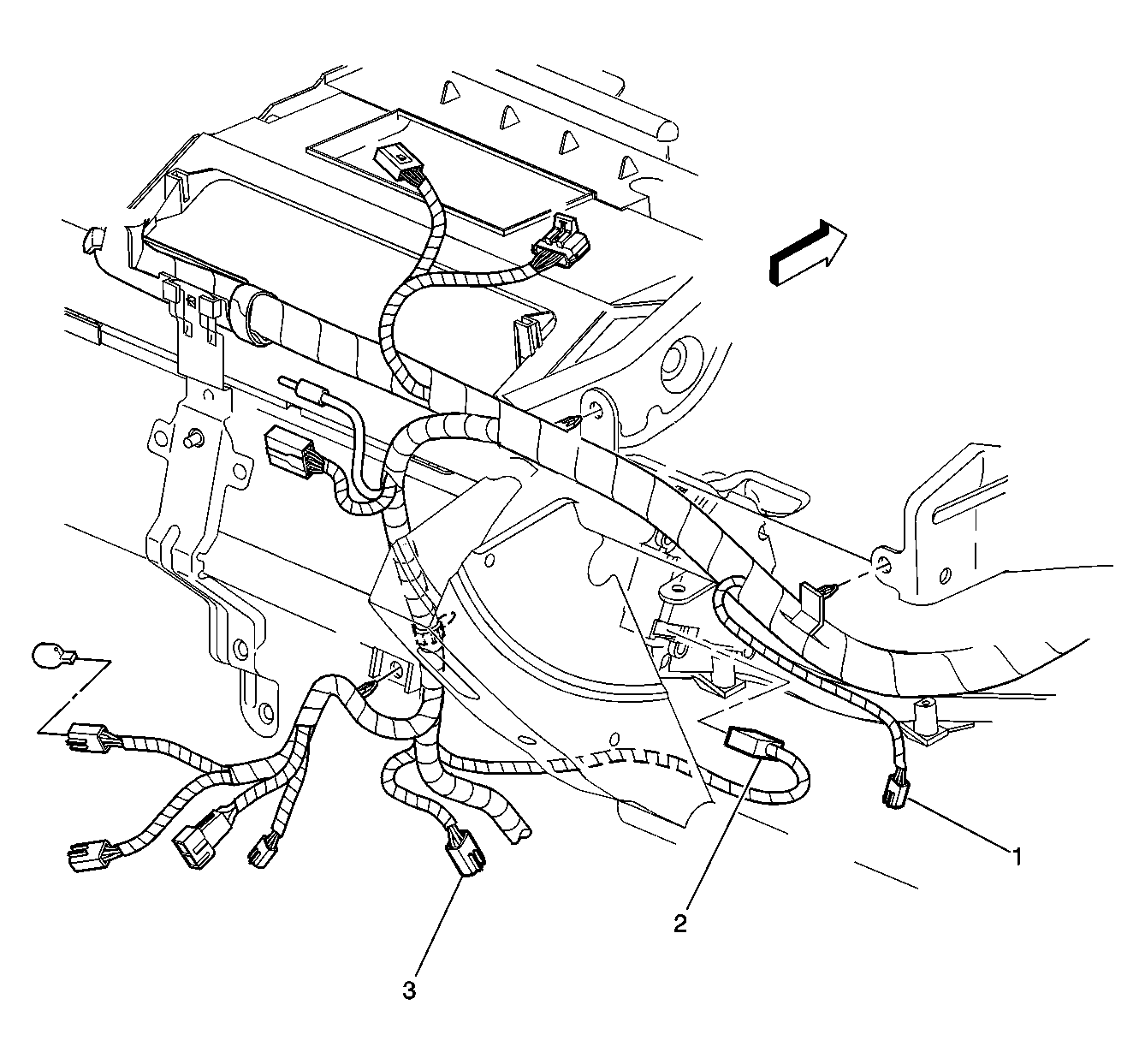 1
2
3