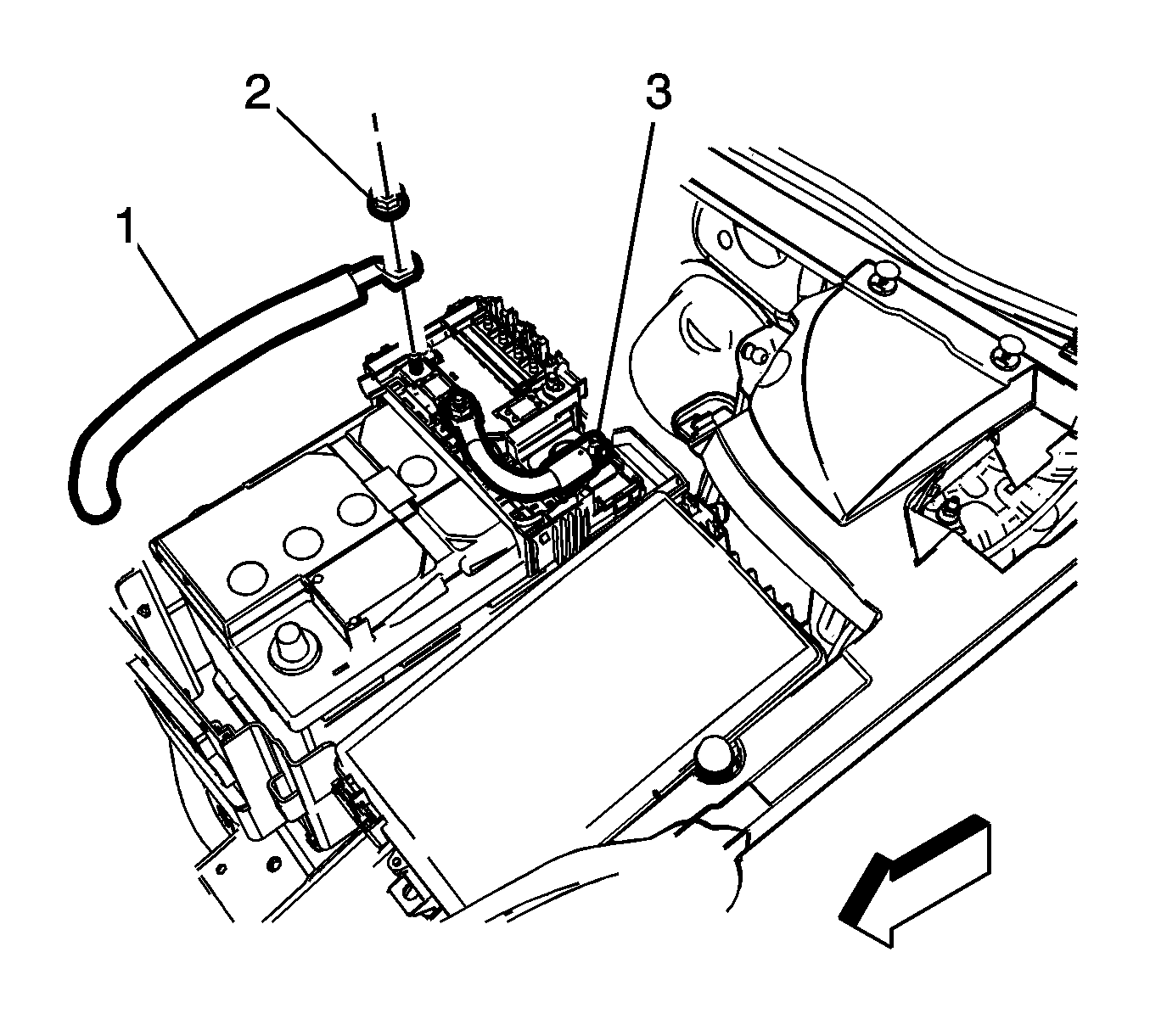 2
3
1