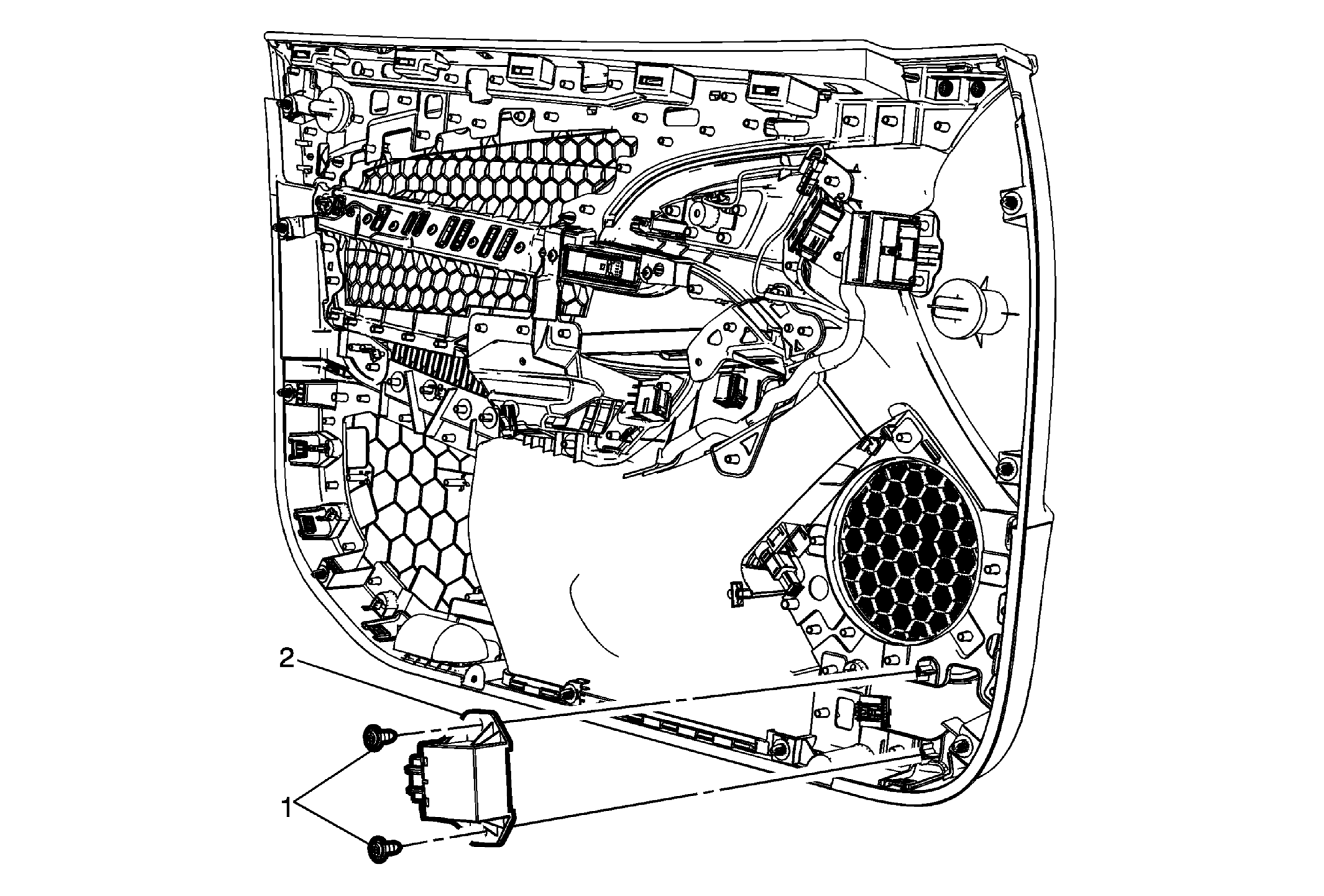 2

1