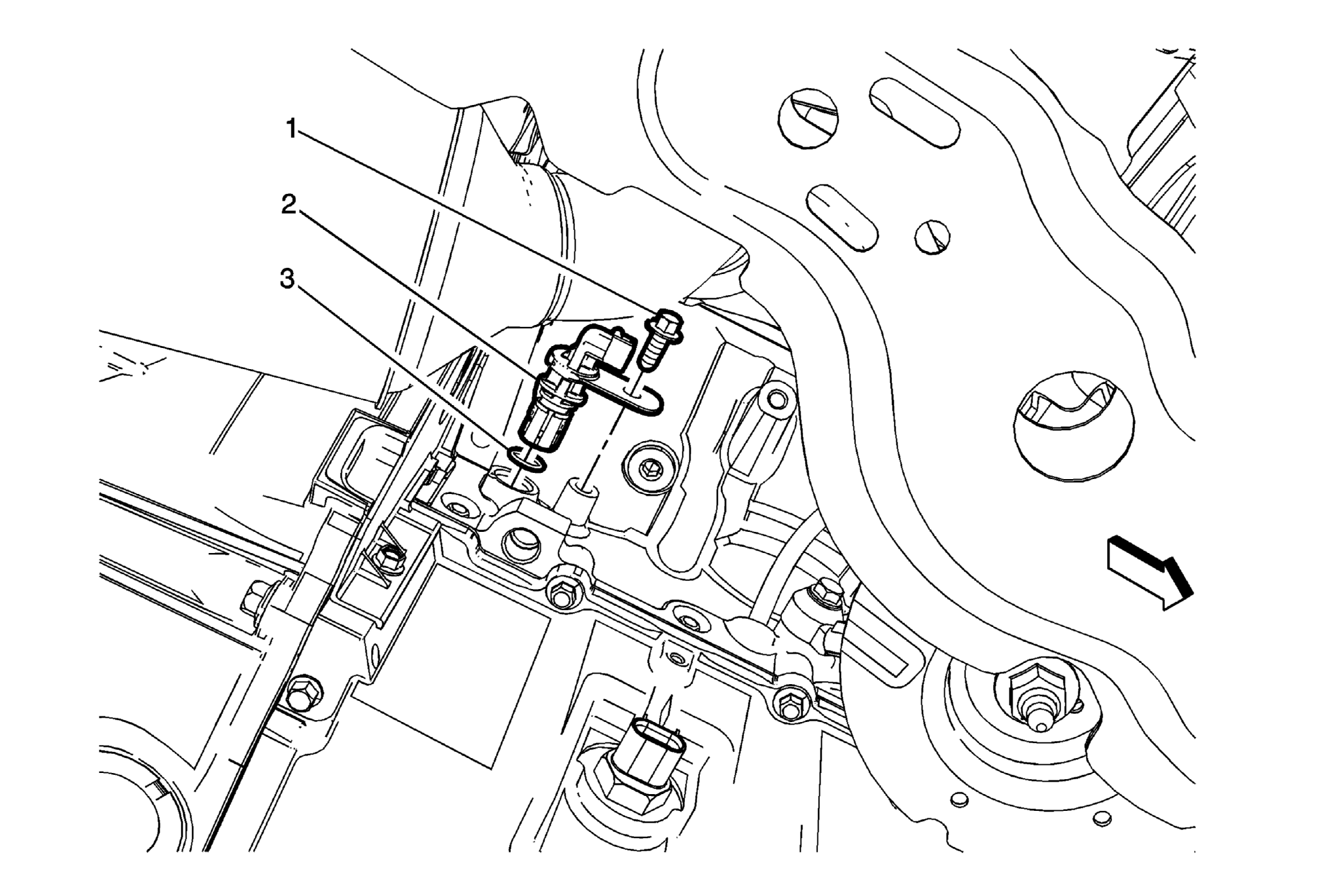 1
2
3