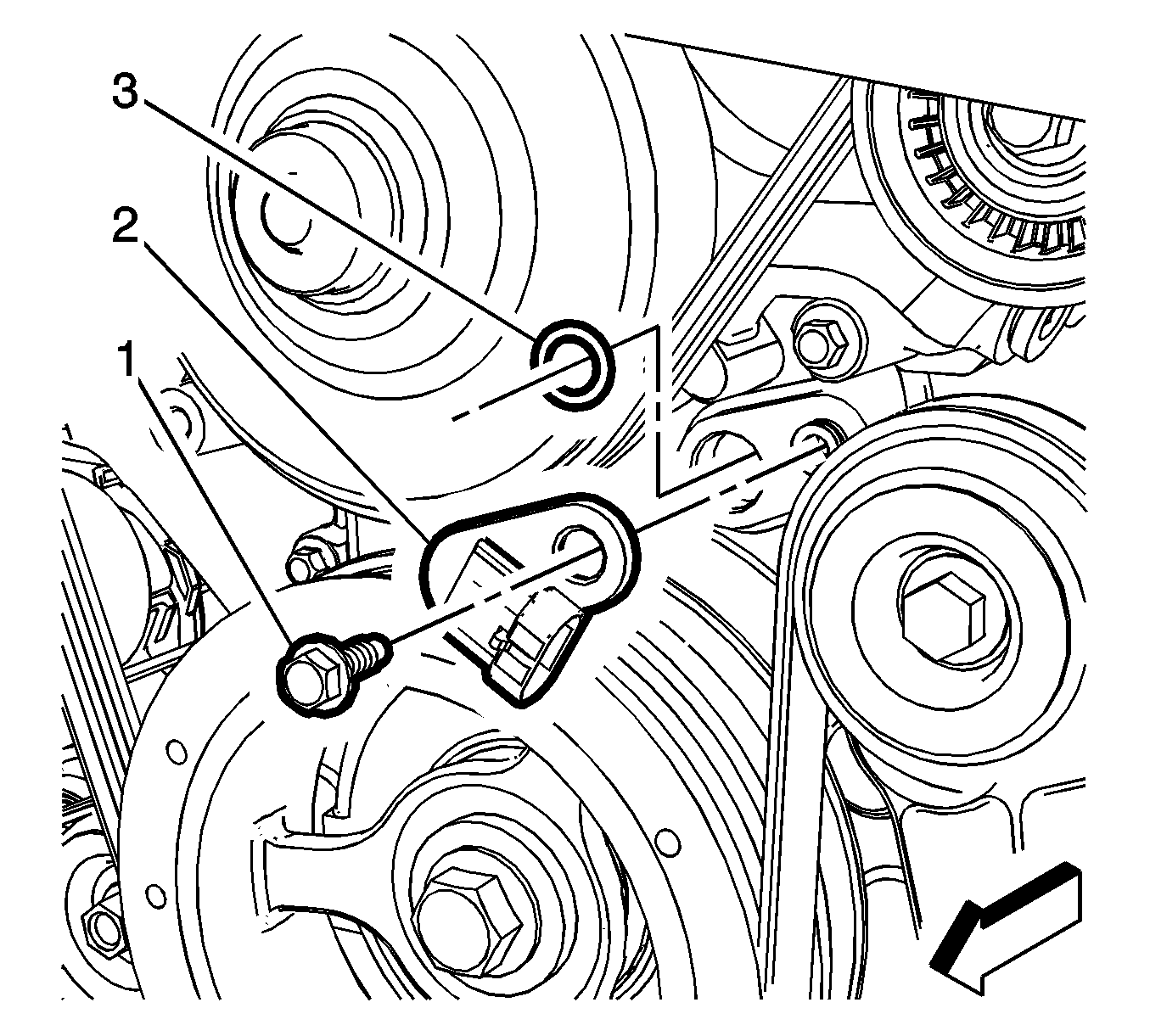 3
2
1