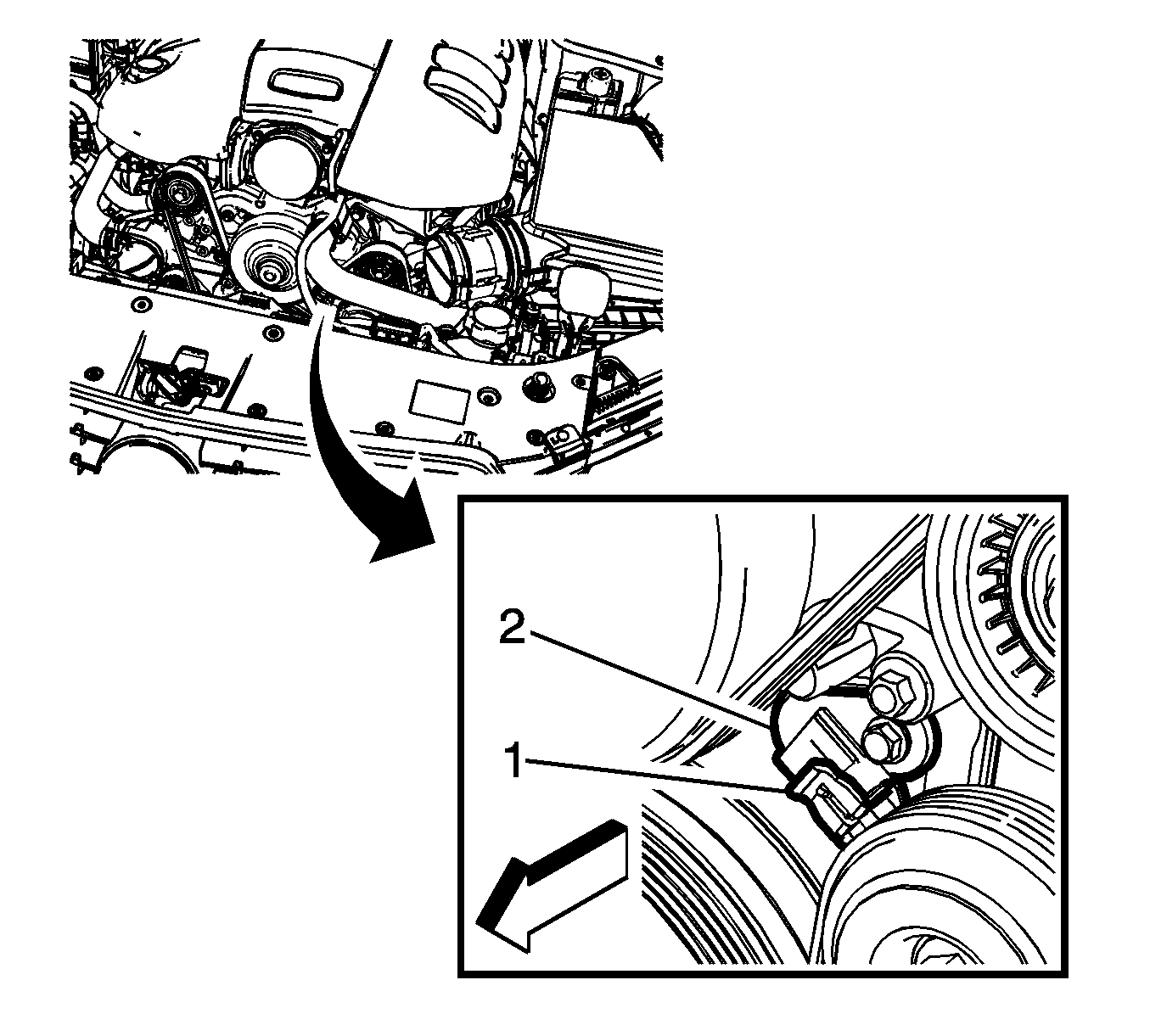 2
1