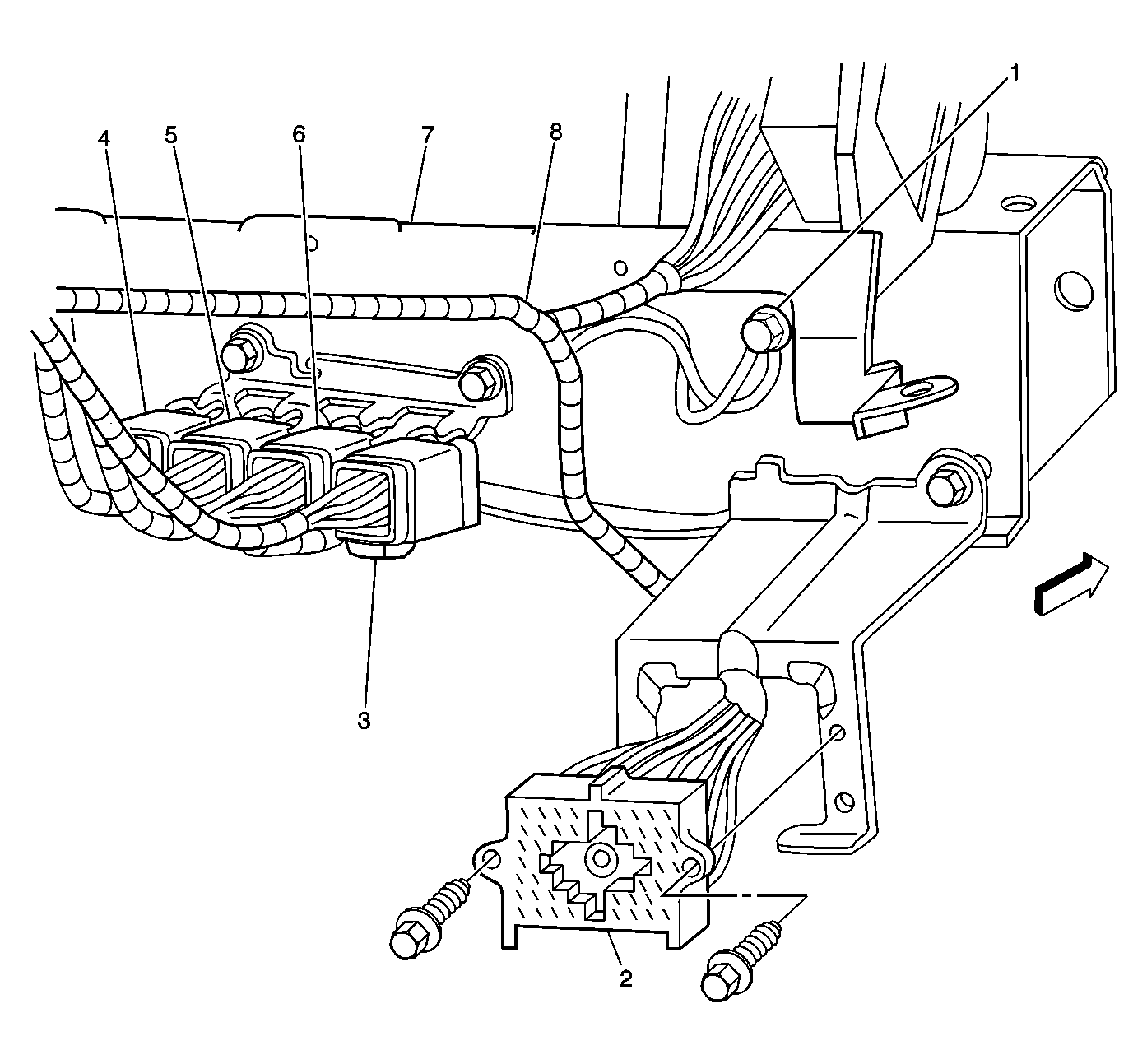 1
4
5
6
7
8
3
2