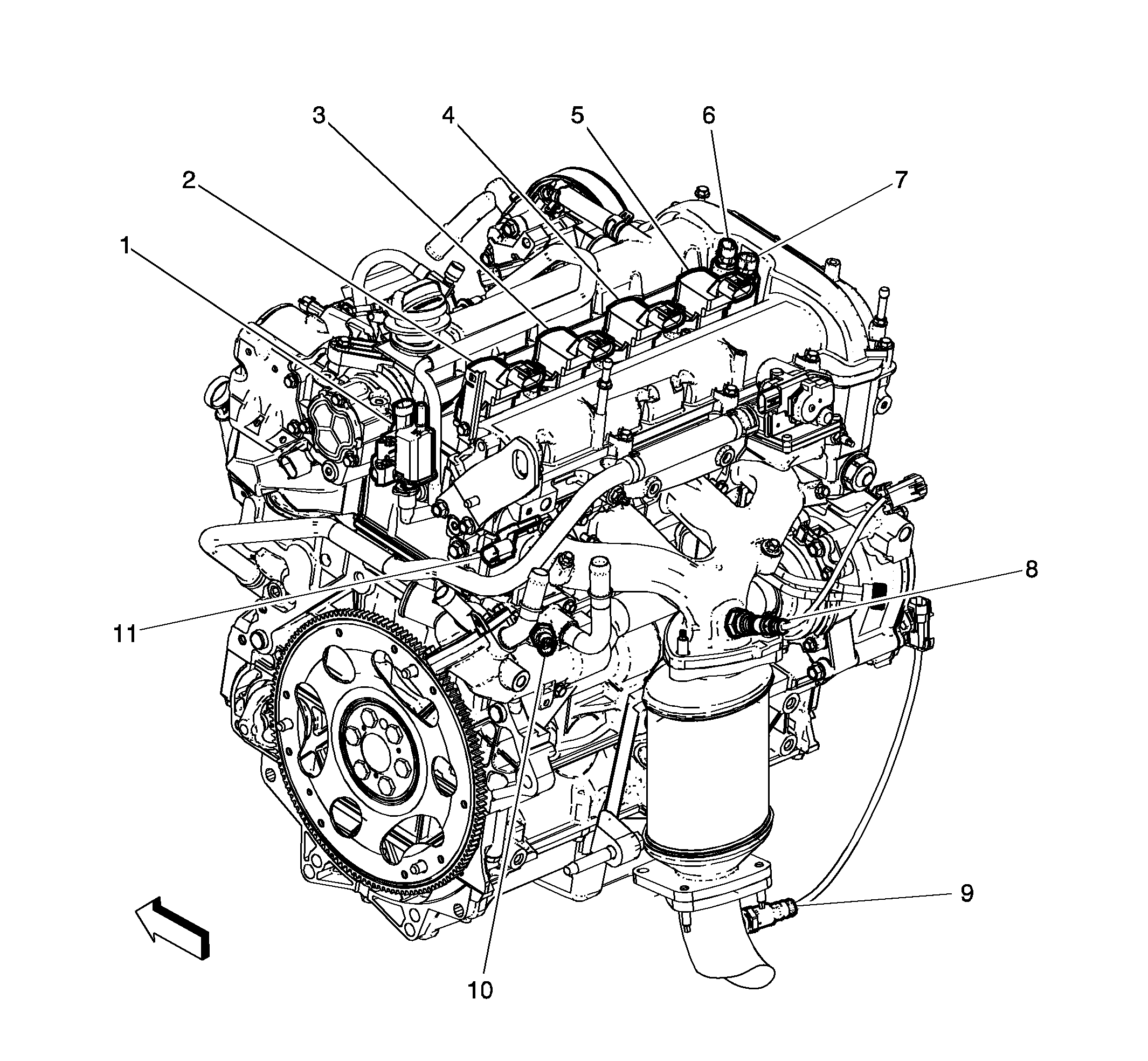 3
4
5
6
2
7
1
8
11
9
10