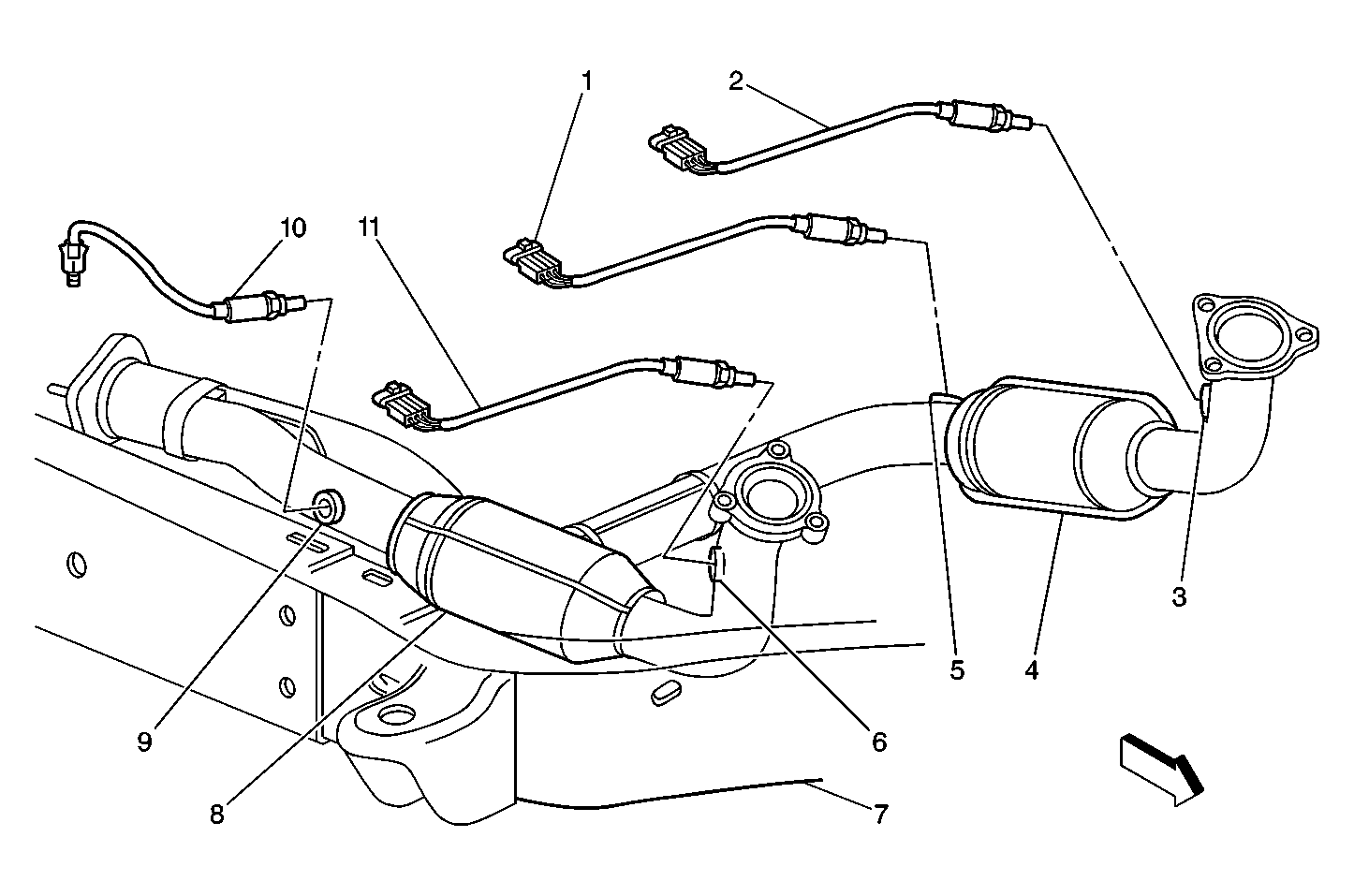 1
2
10
11
3
5
4
9
6
8
7