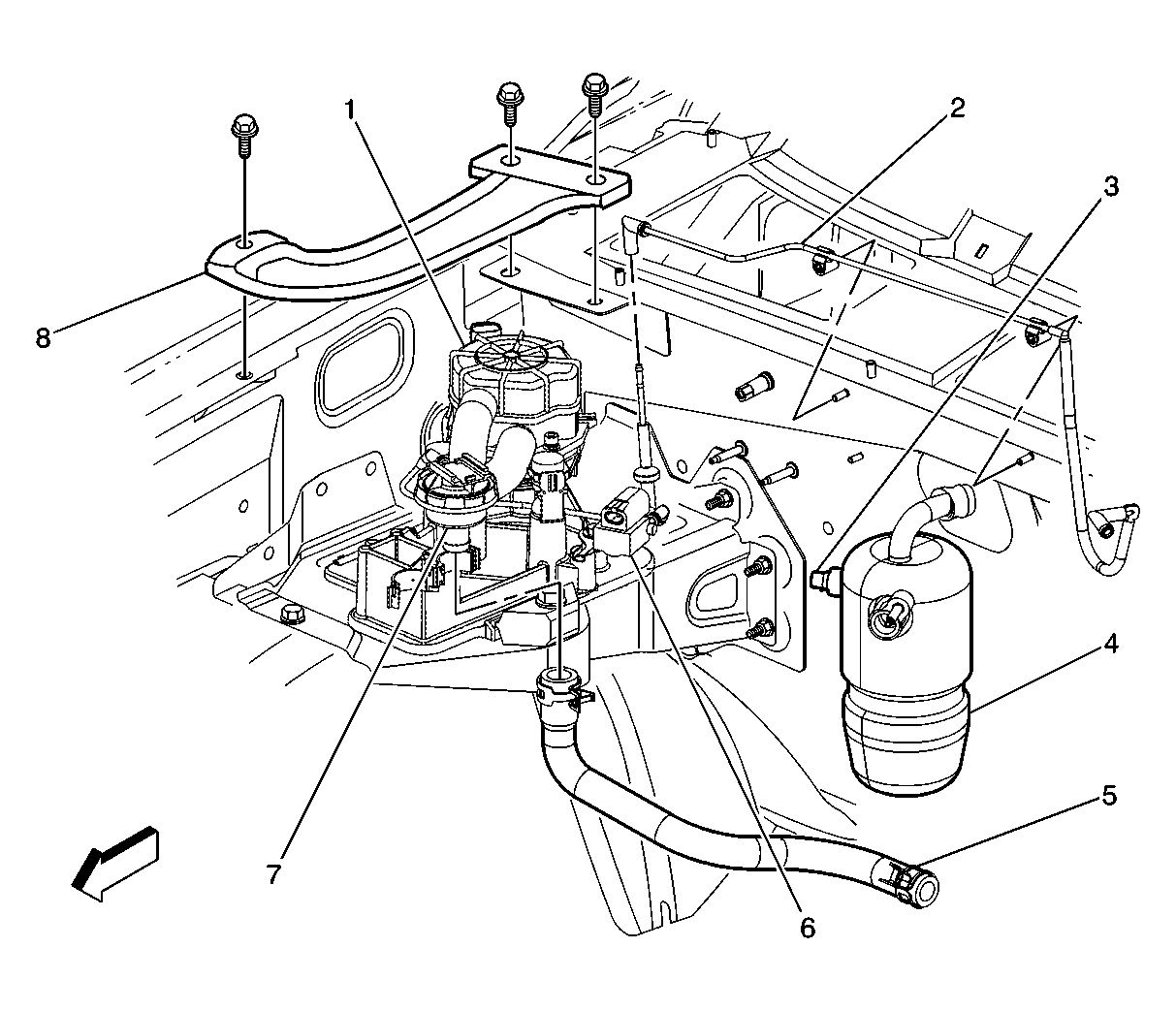 1
2
3
8
4
5
7
6