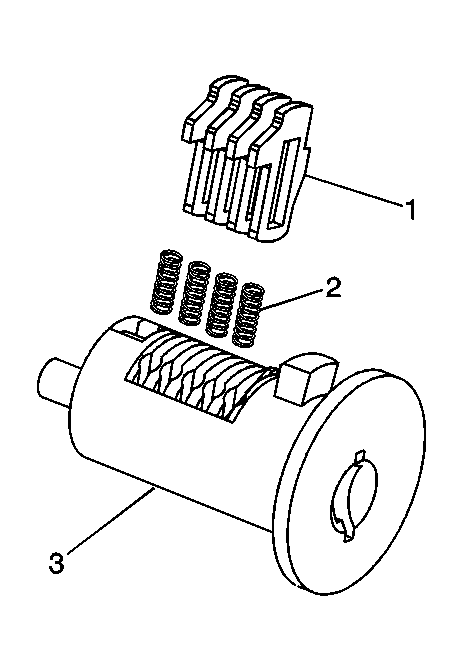 1
2
3