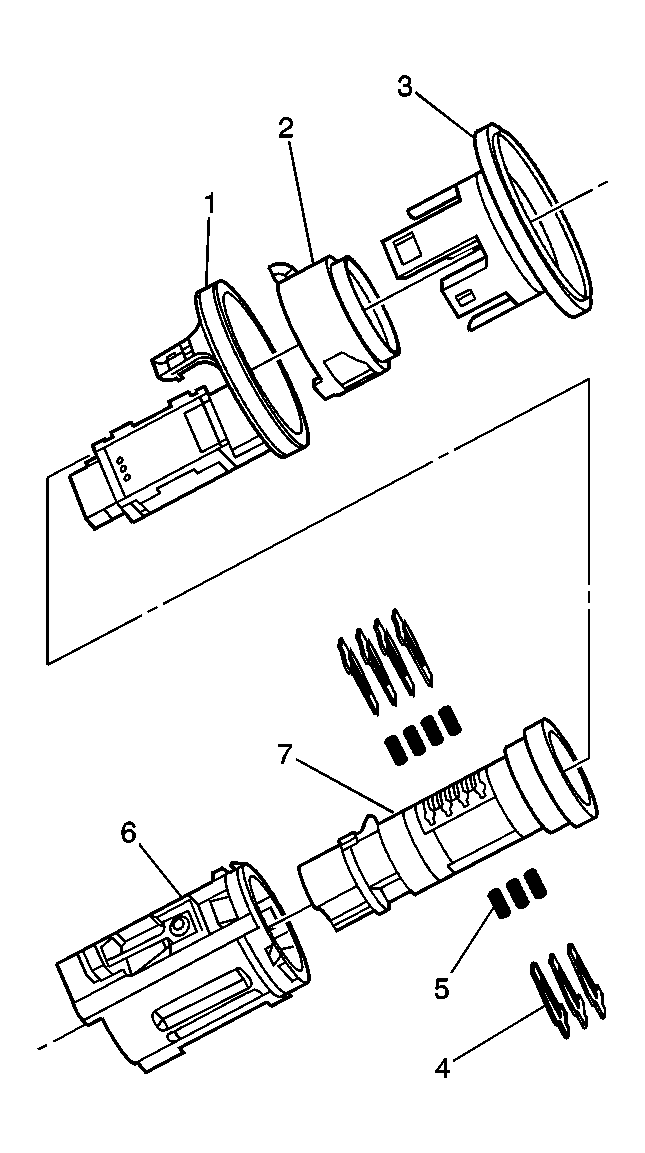 3
2
1
7
6
5
4