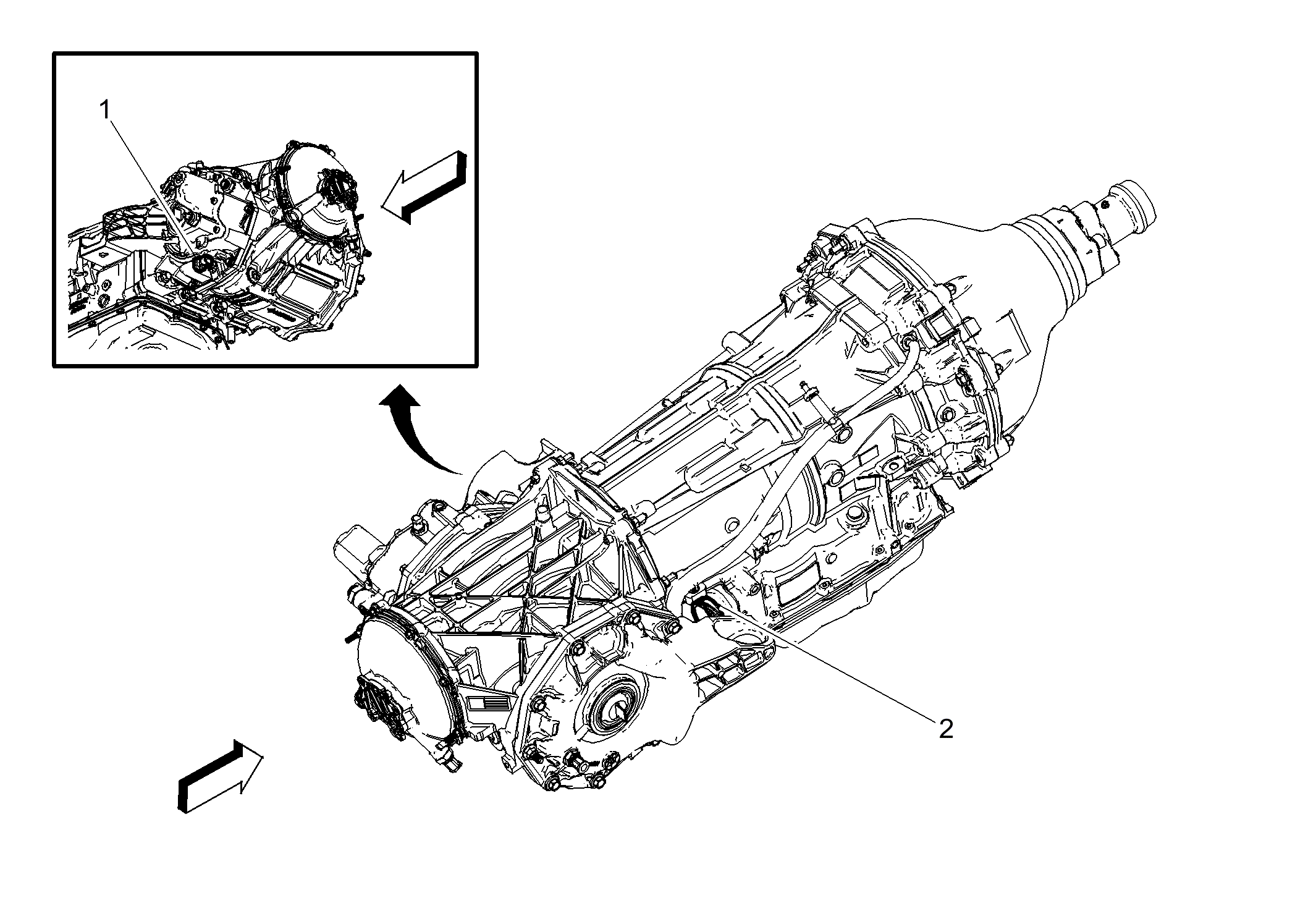 1

2