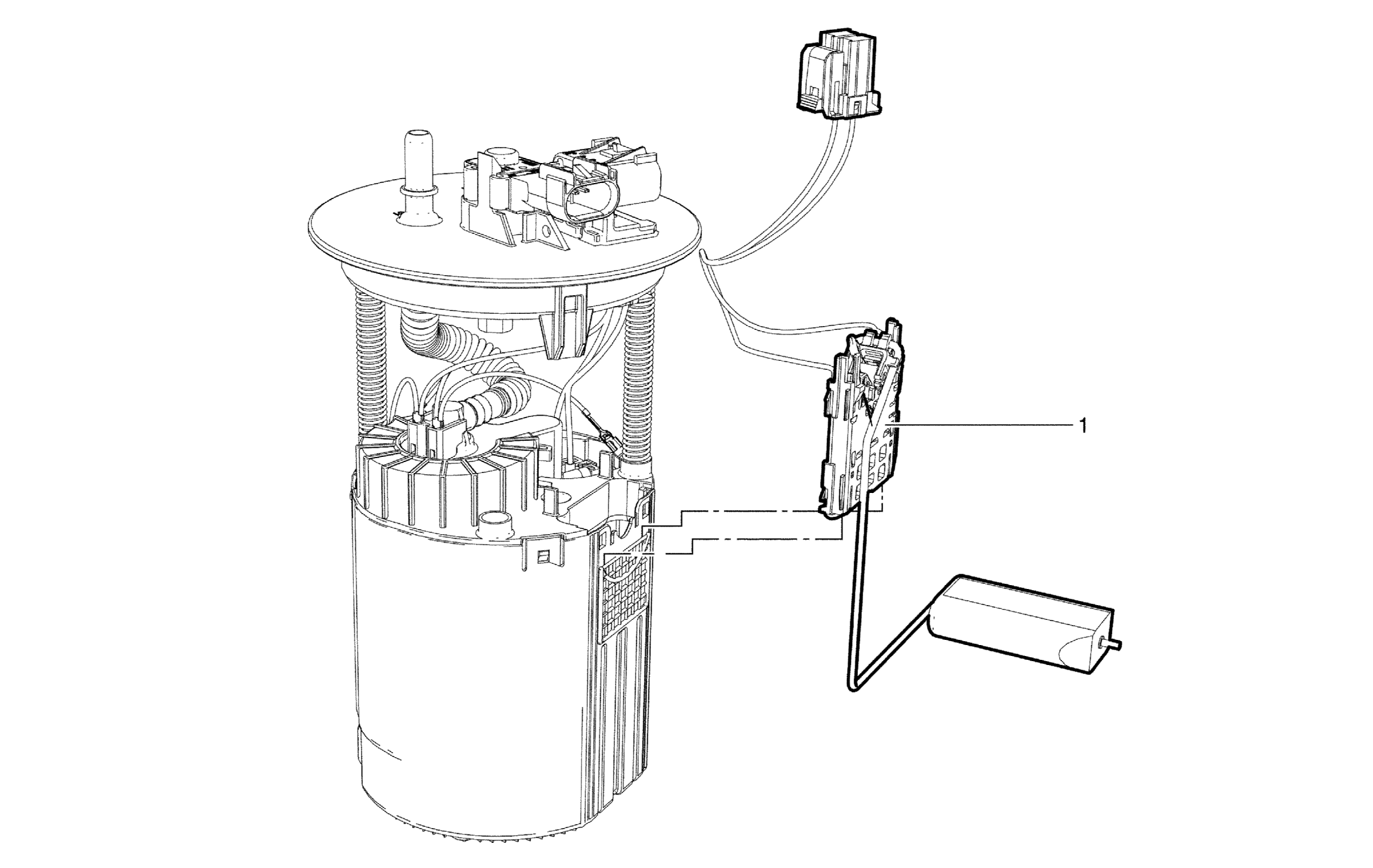 1