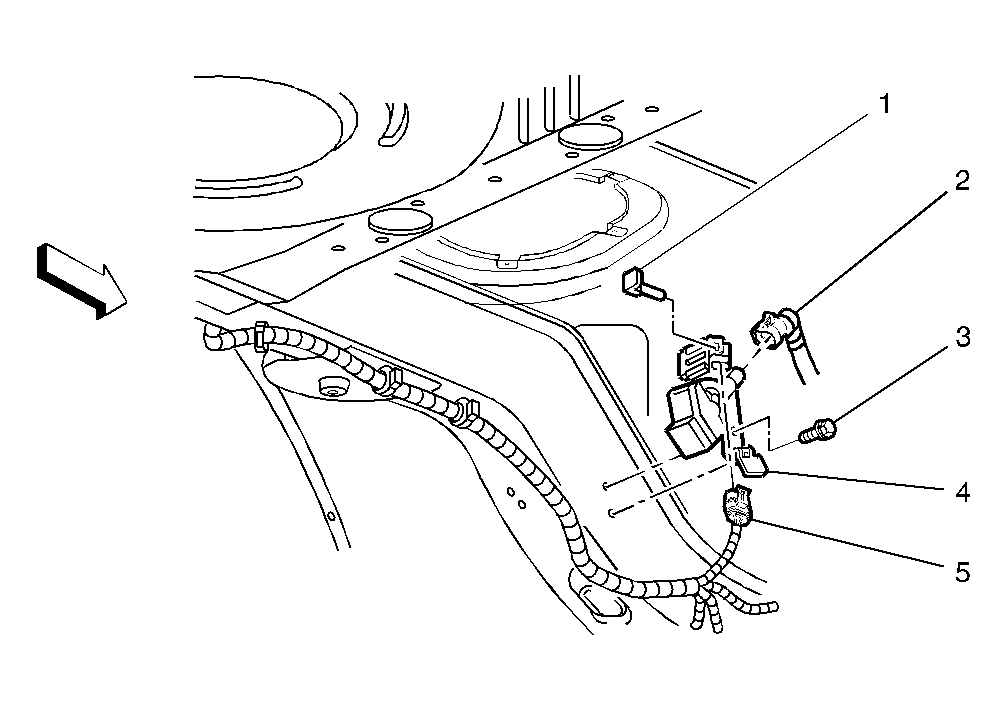 1
2
3
4
5