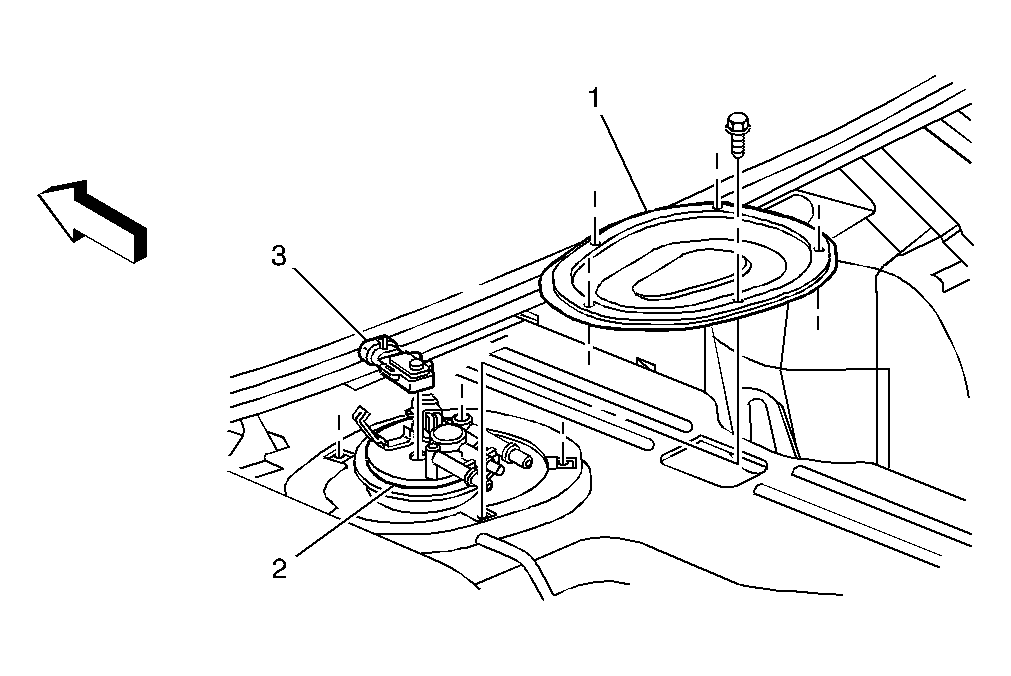 1
3
2