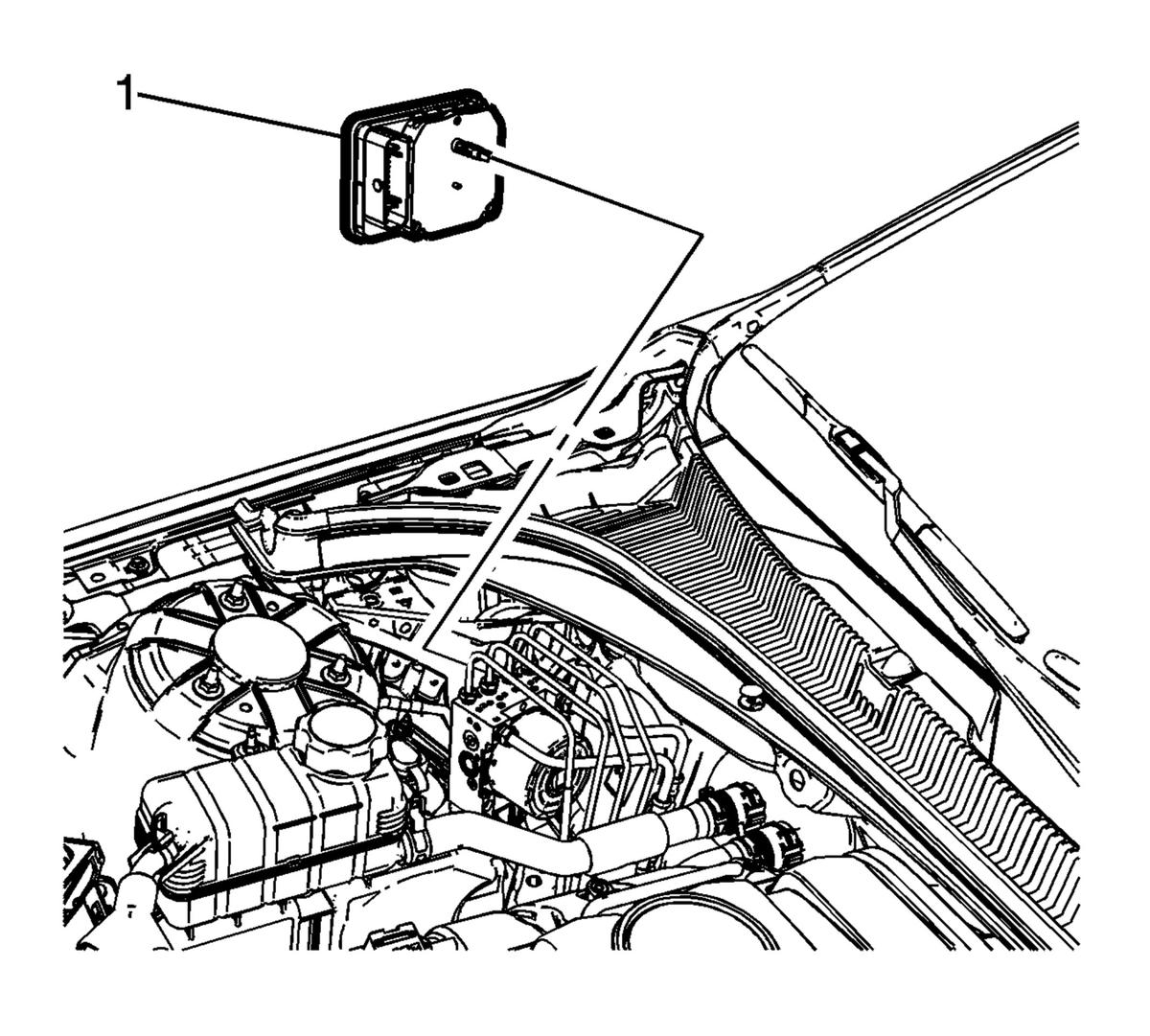 1