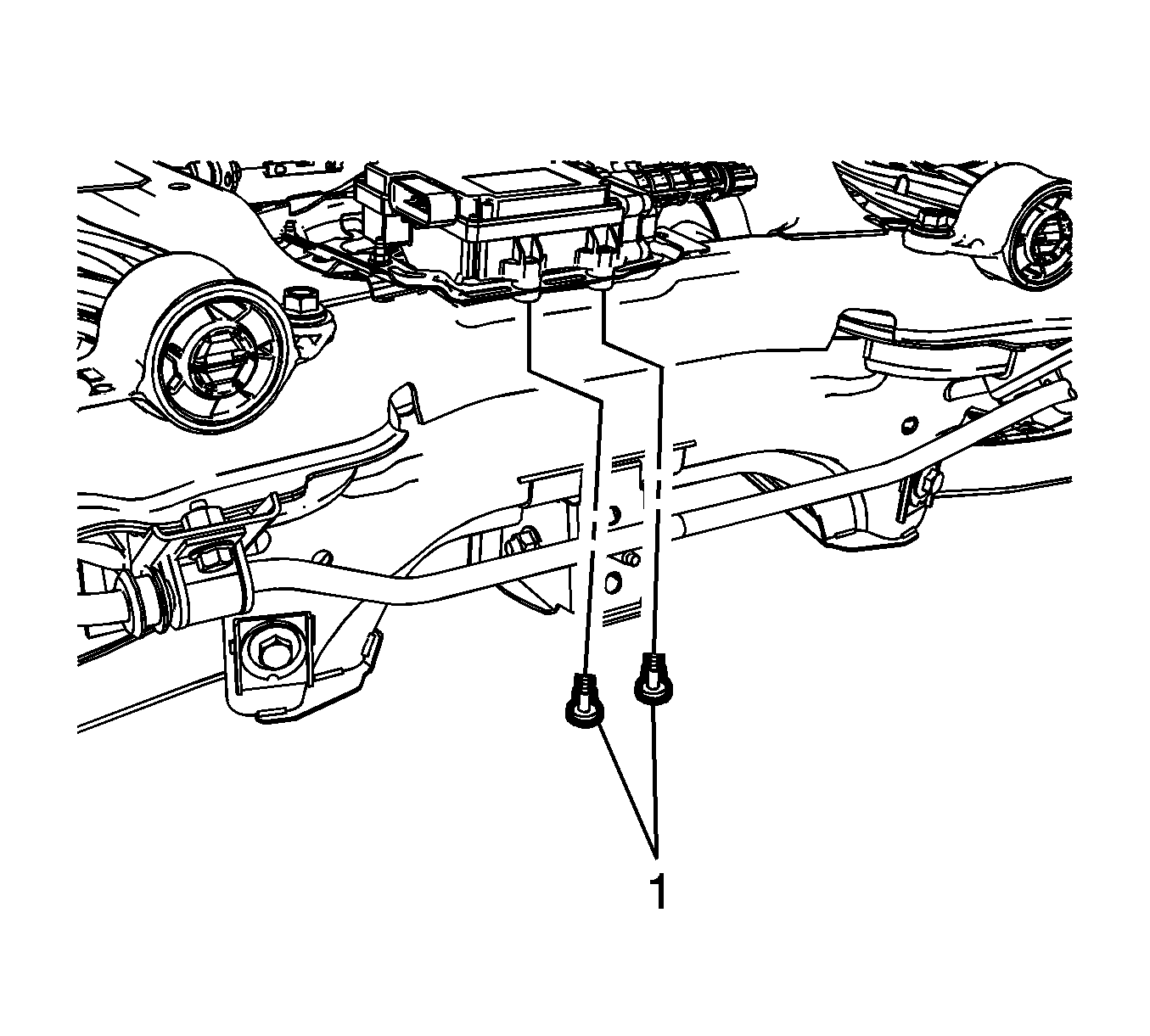 1