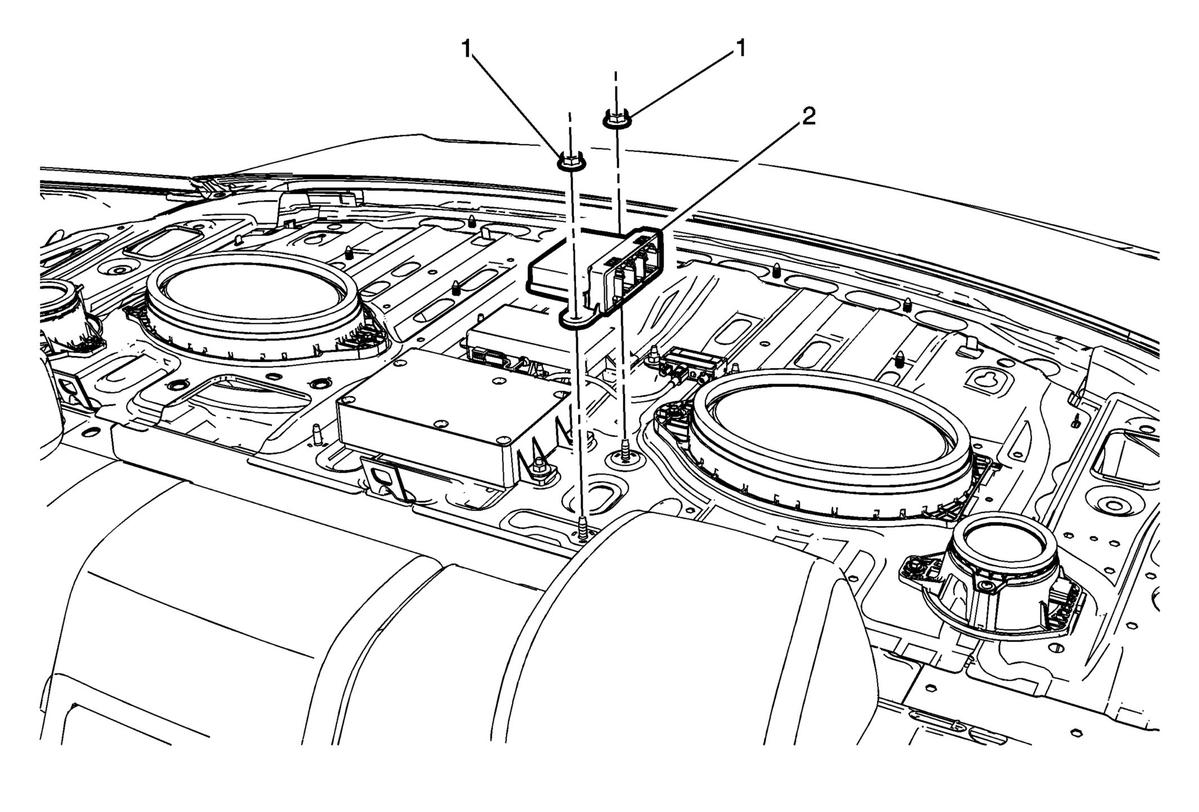 1
1
2