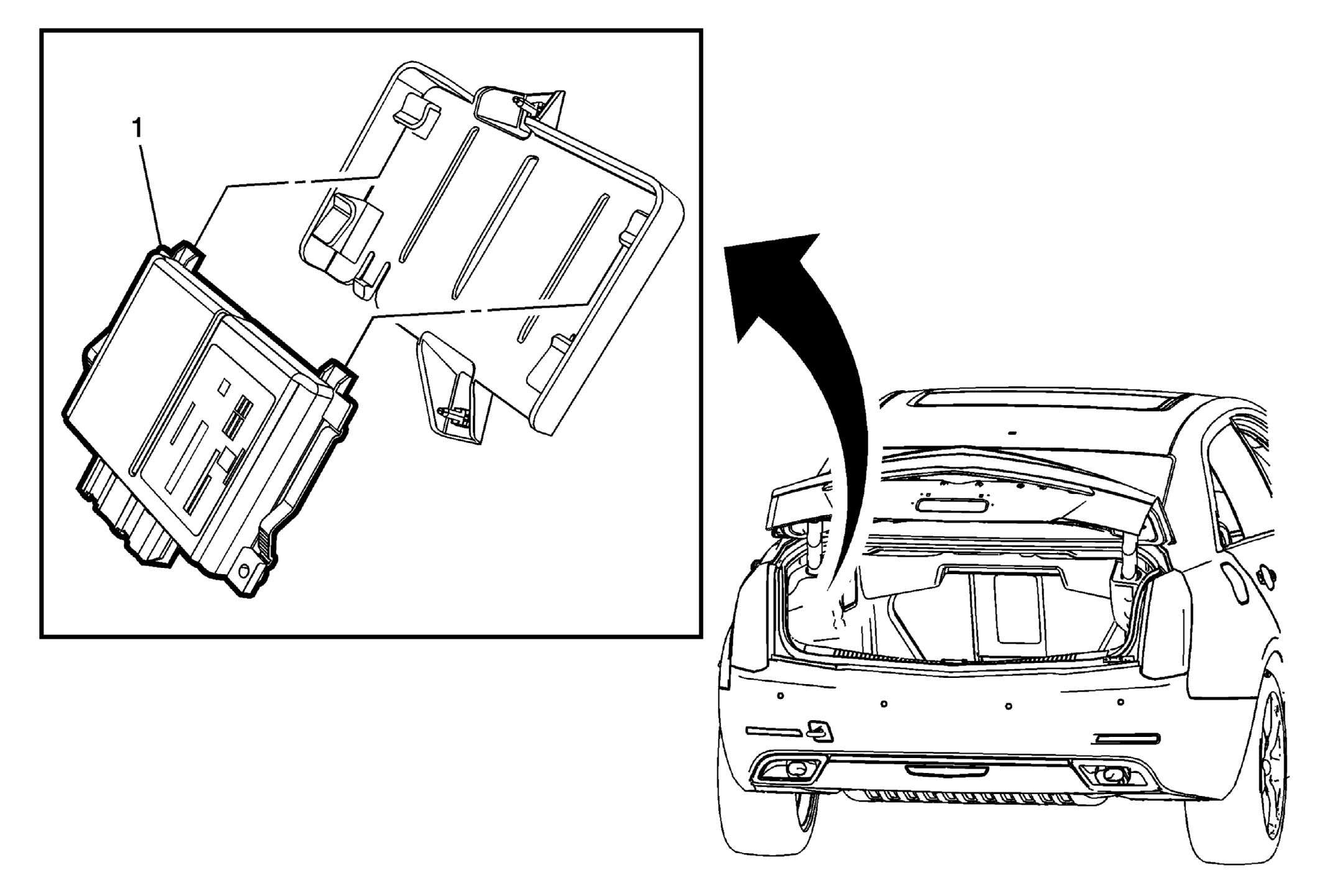 1