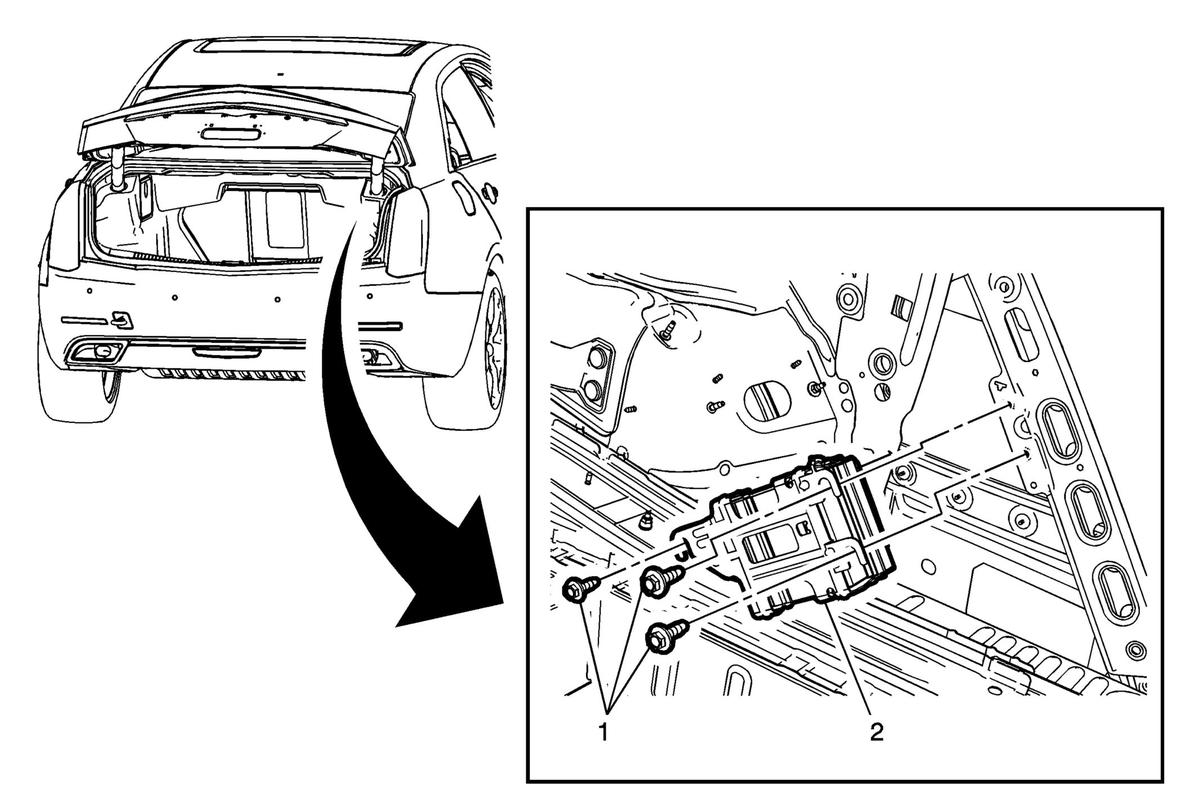 1
2