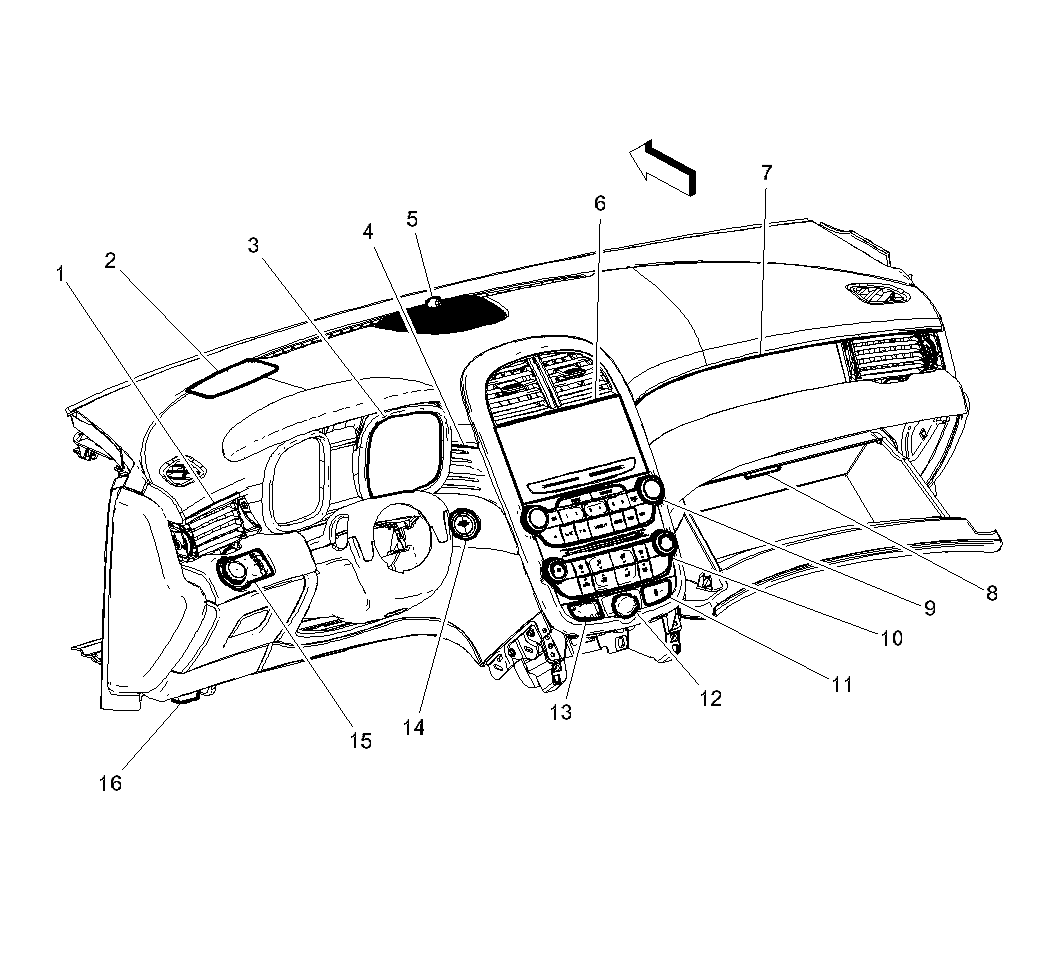 1
2
3
4
5
6
7
8
9
10
11
12
13
14
15
16