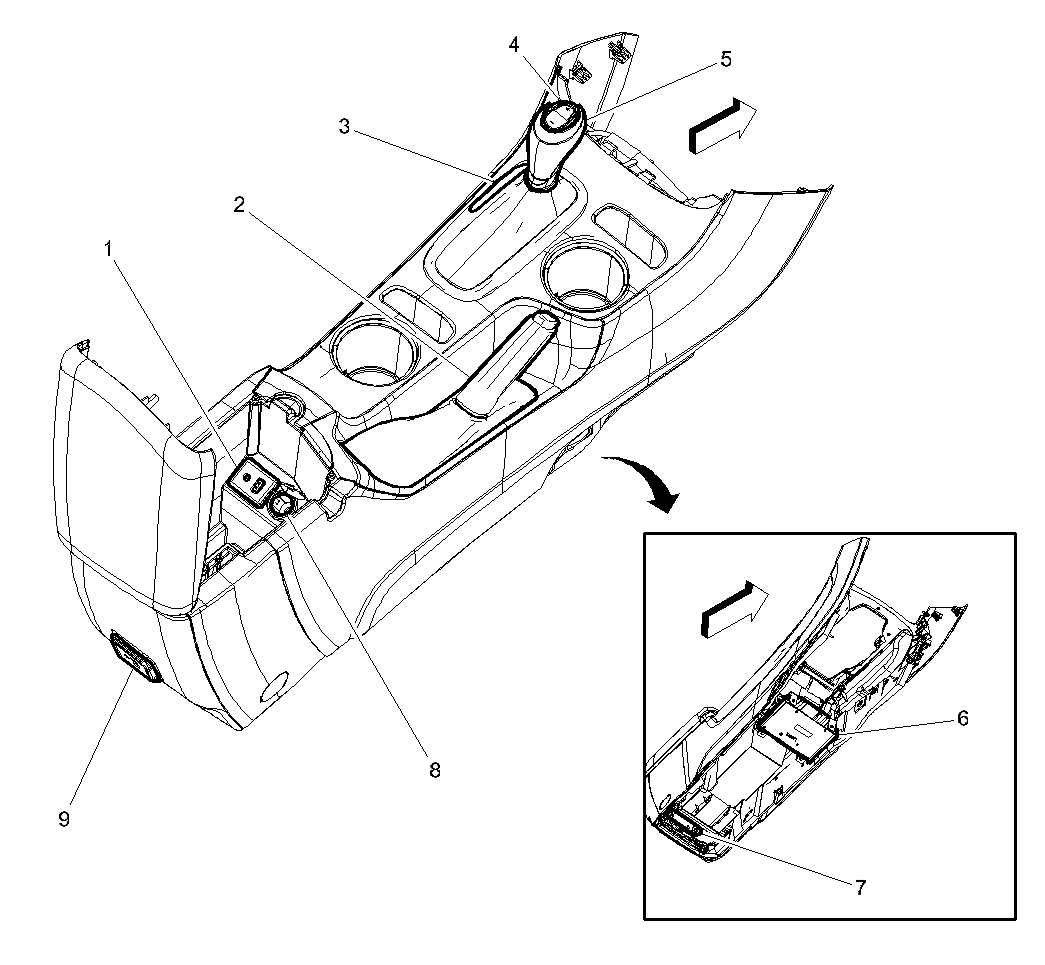 4
5
3
2
1
6
8
9
7