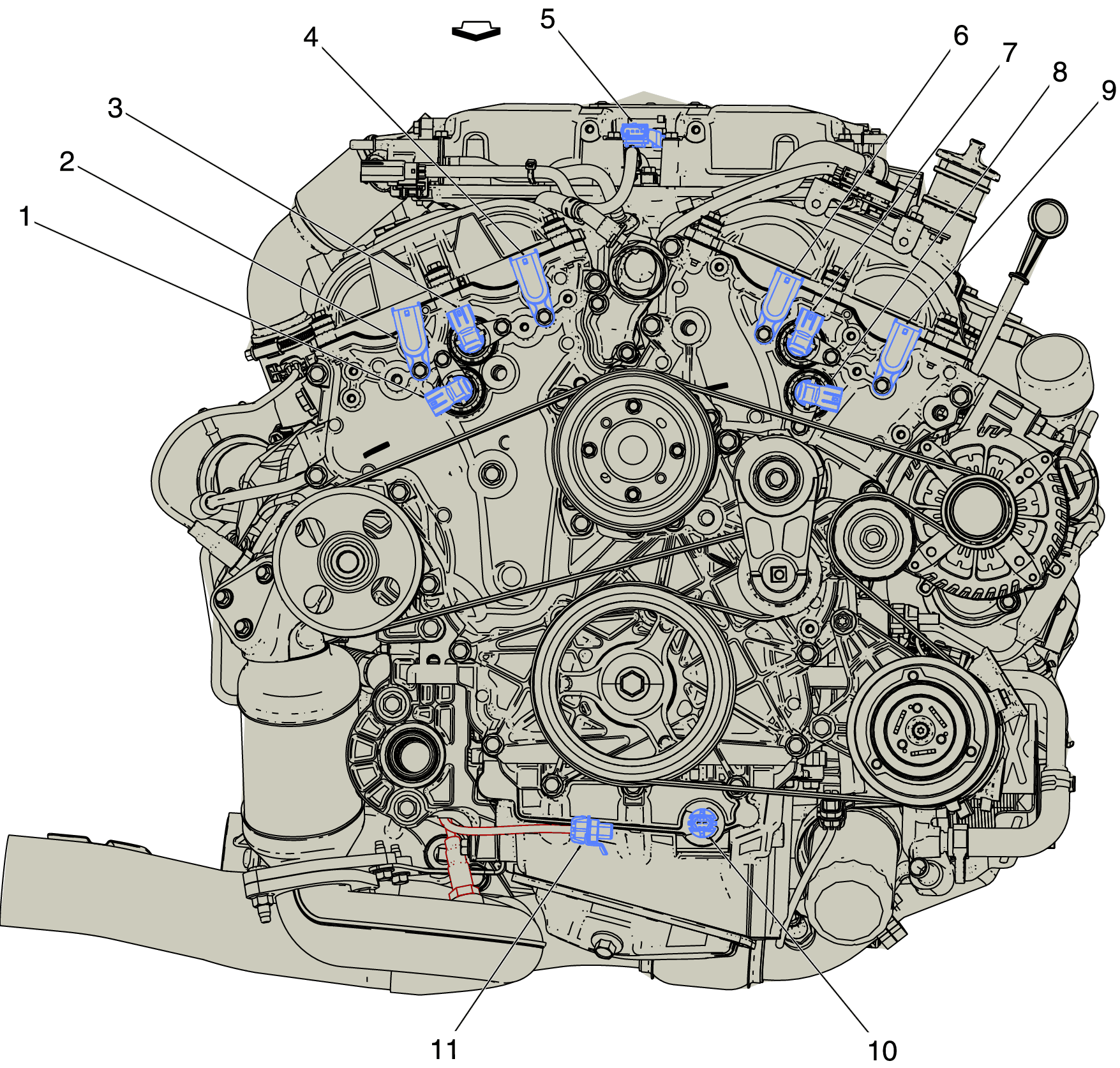 5
4
6
7
8
9
3
2
1
11
10