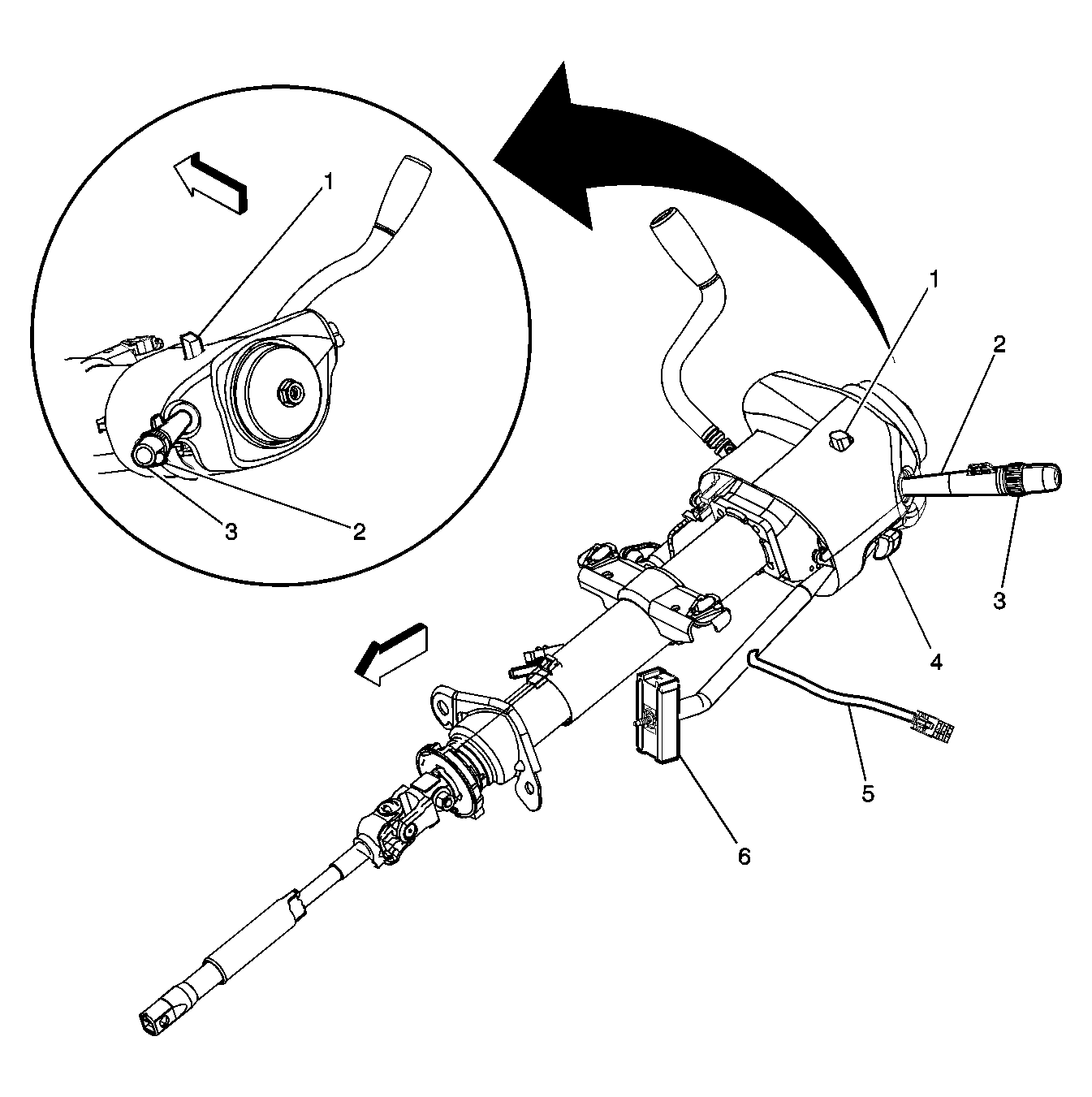 1
3
2
1
2
3
4
5
6