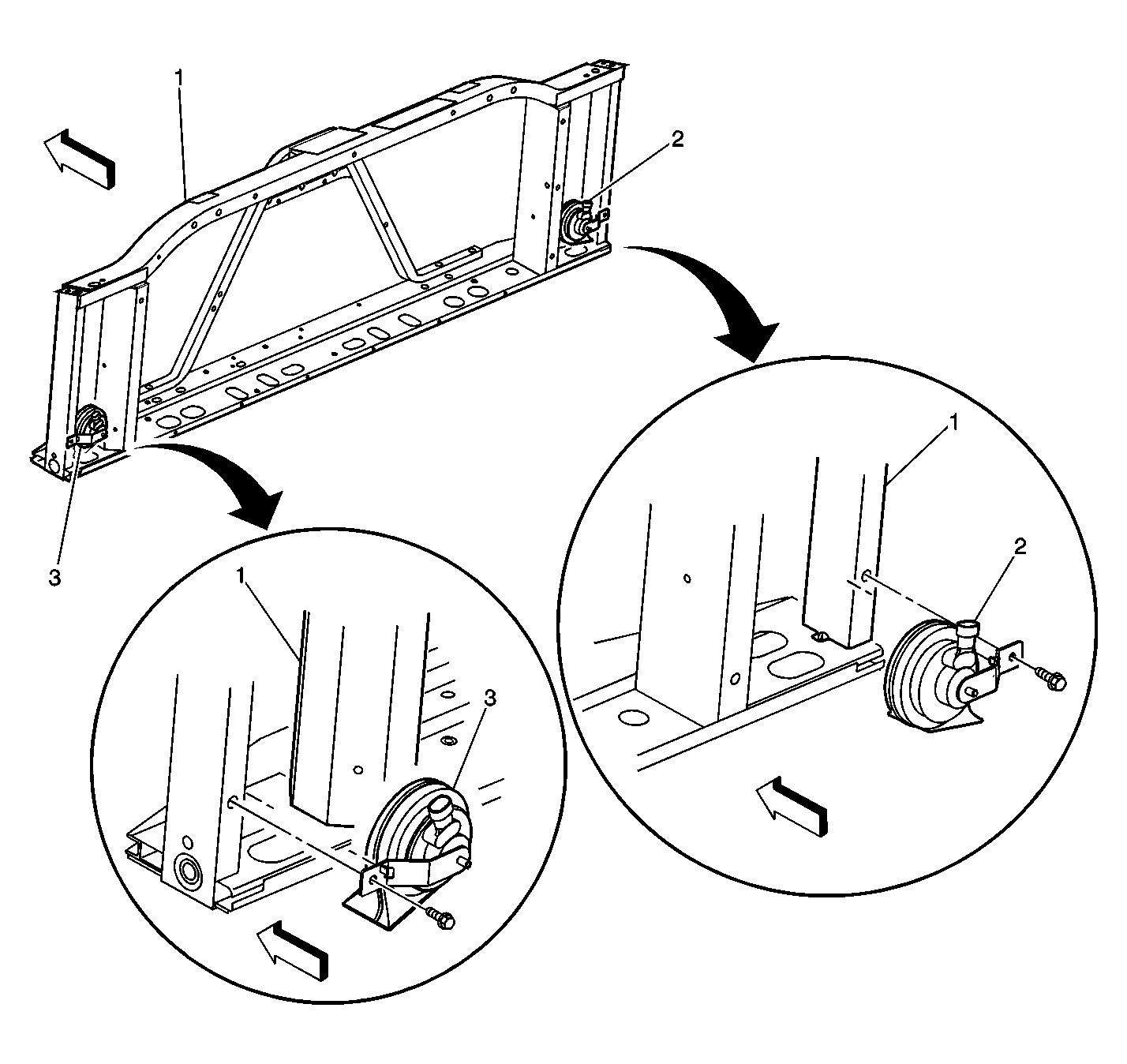 1
2
3
1
3
1
2