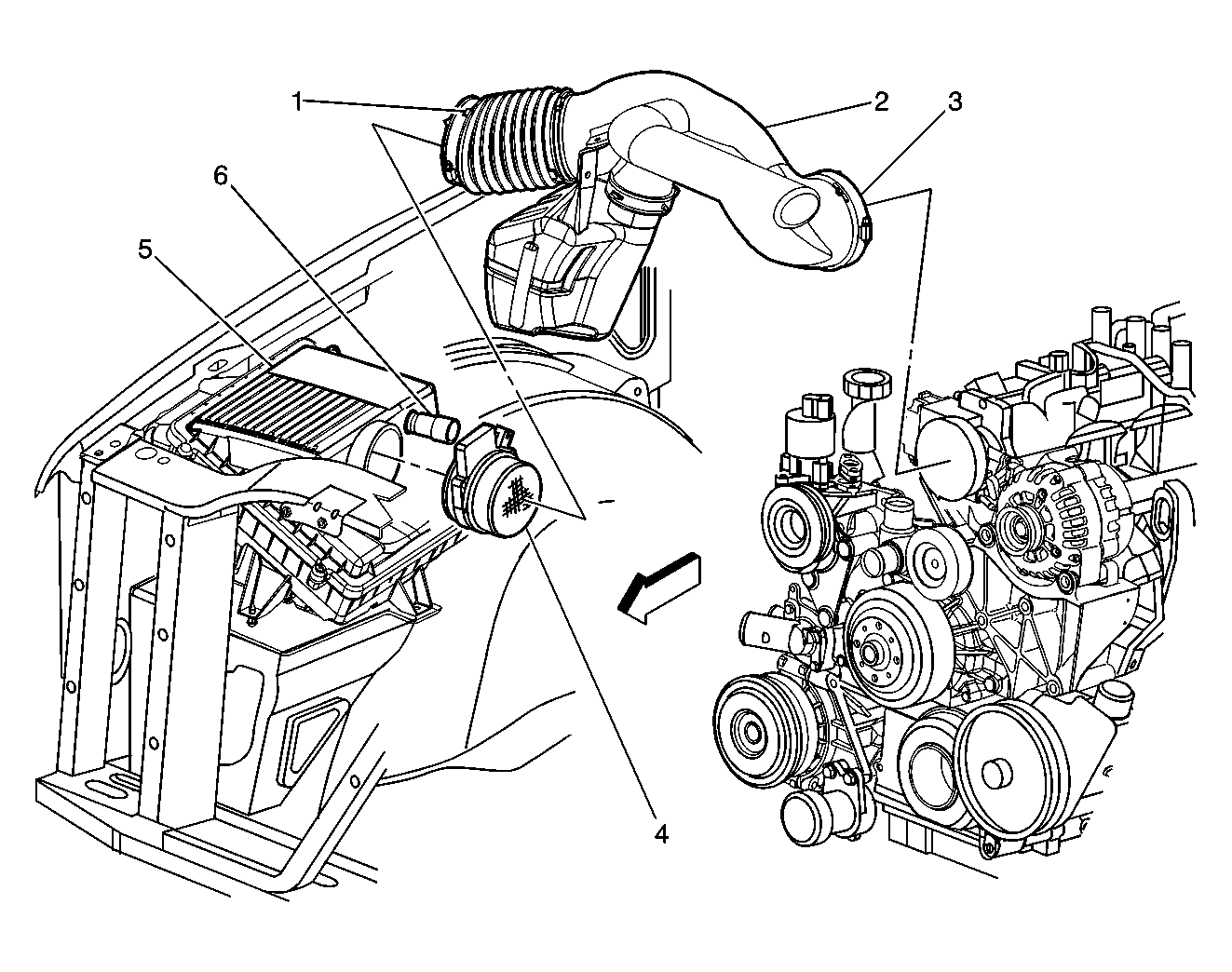 1
2
3
6
5
4