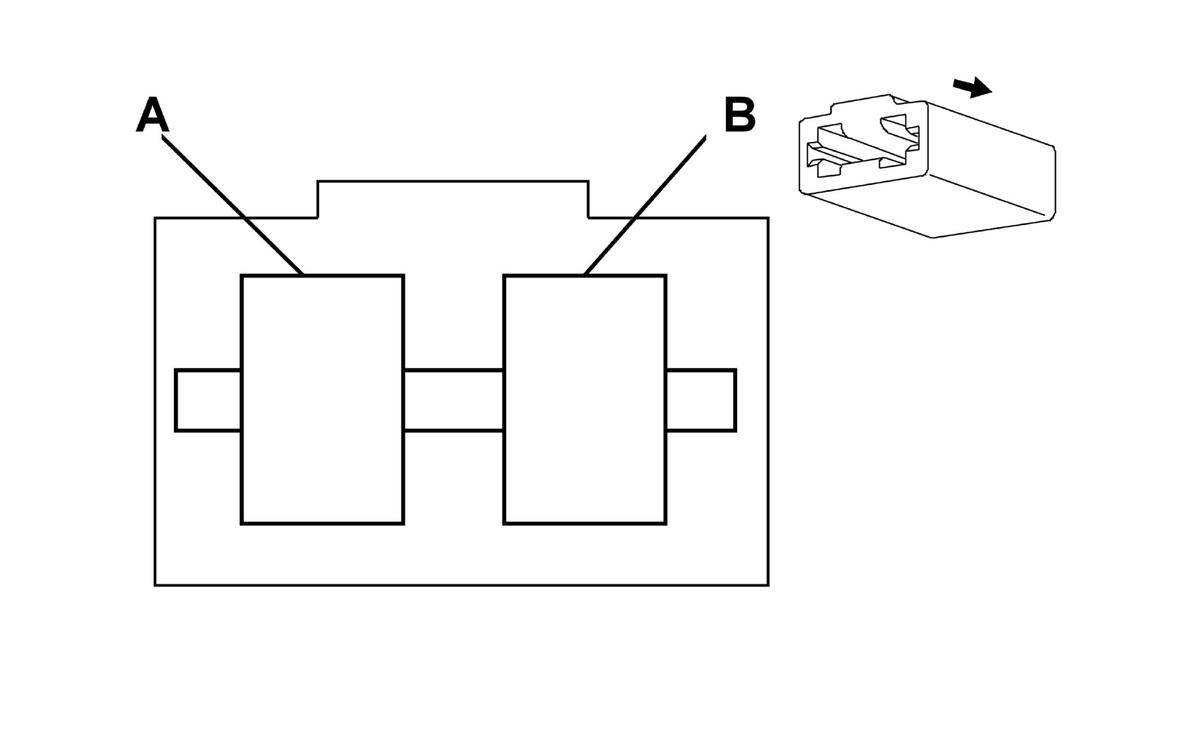 A
B