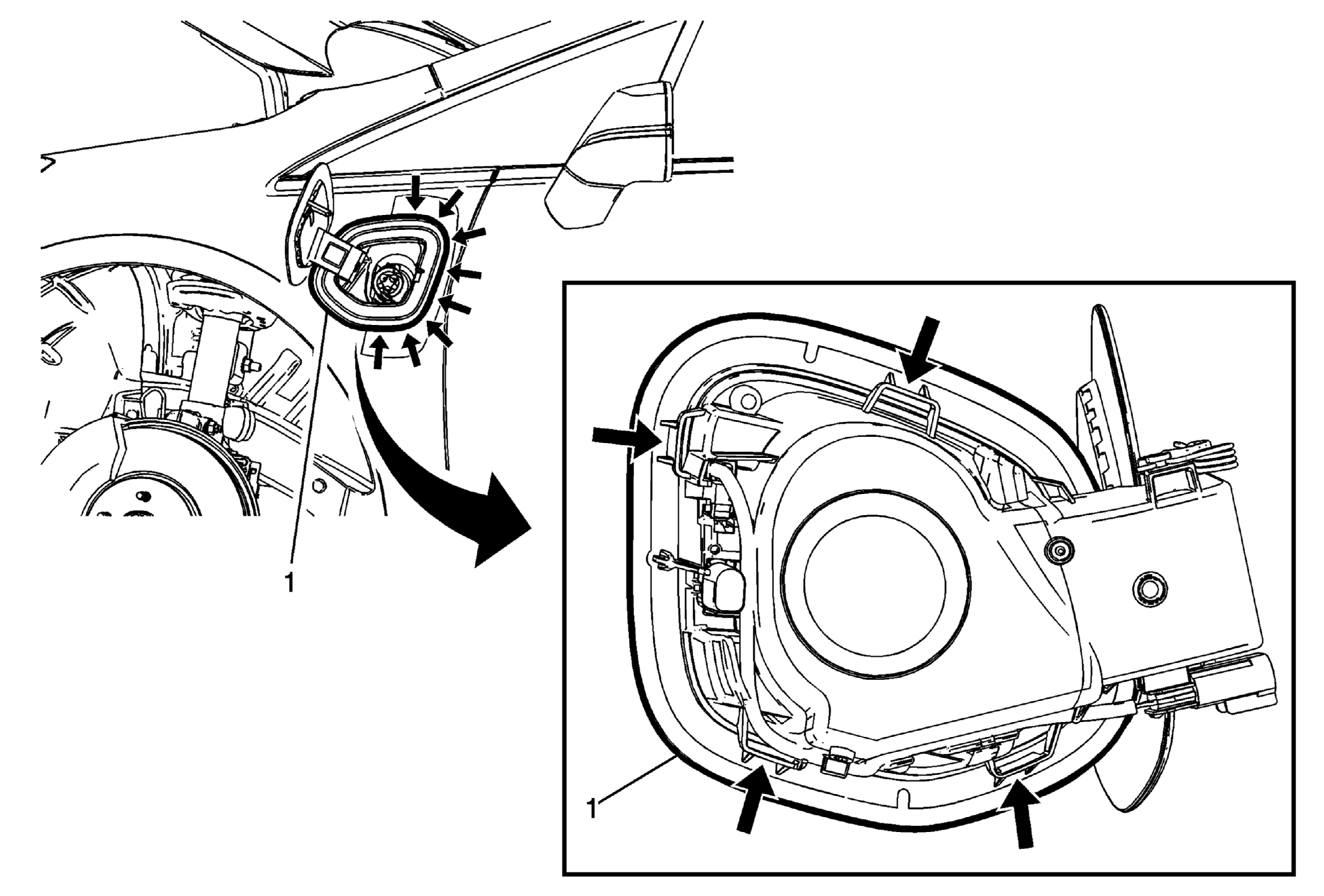 1

1