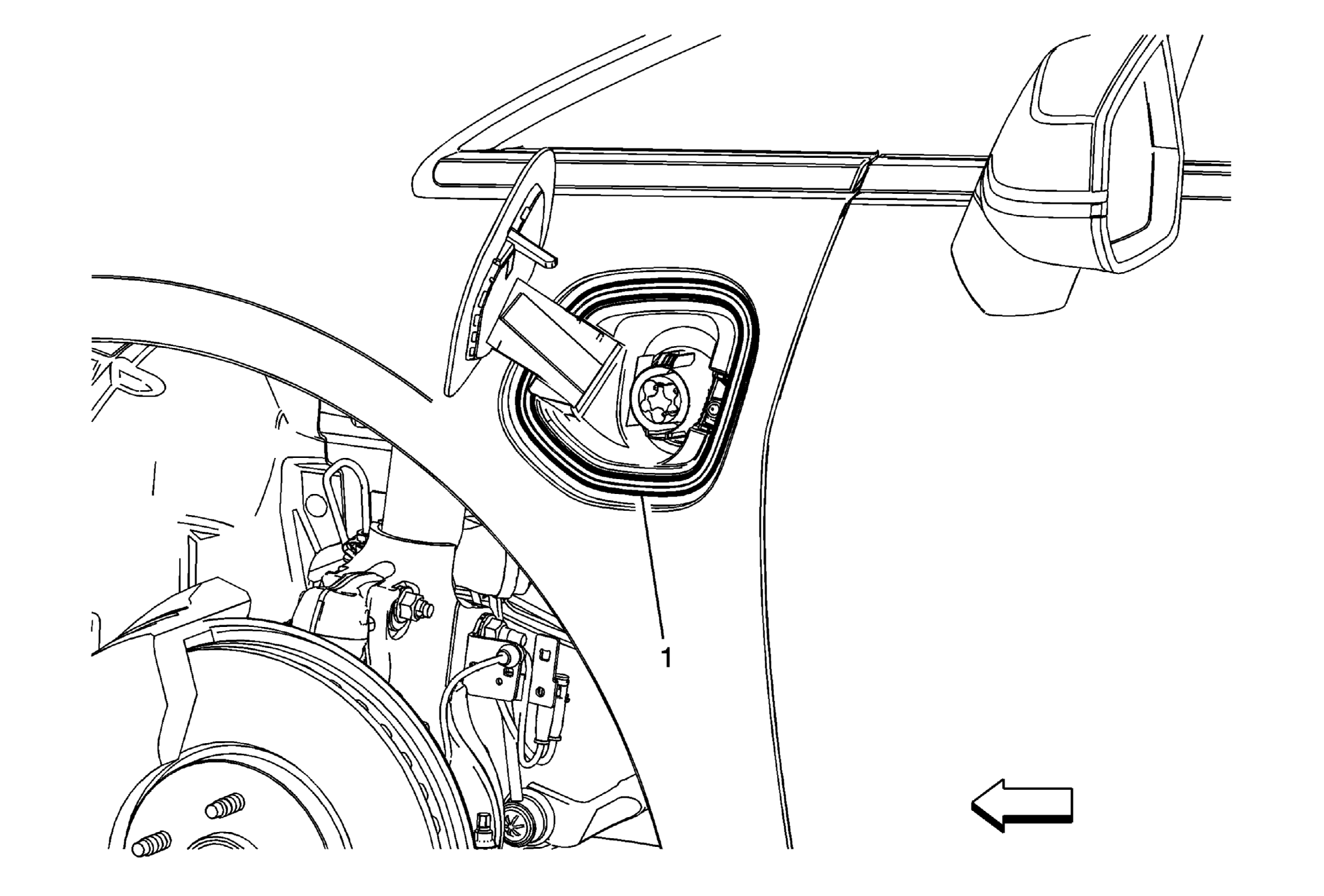 1