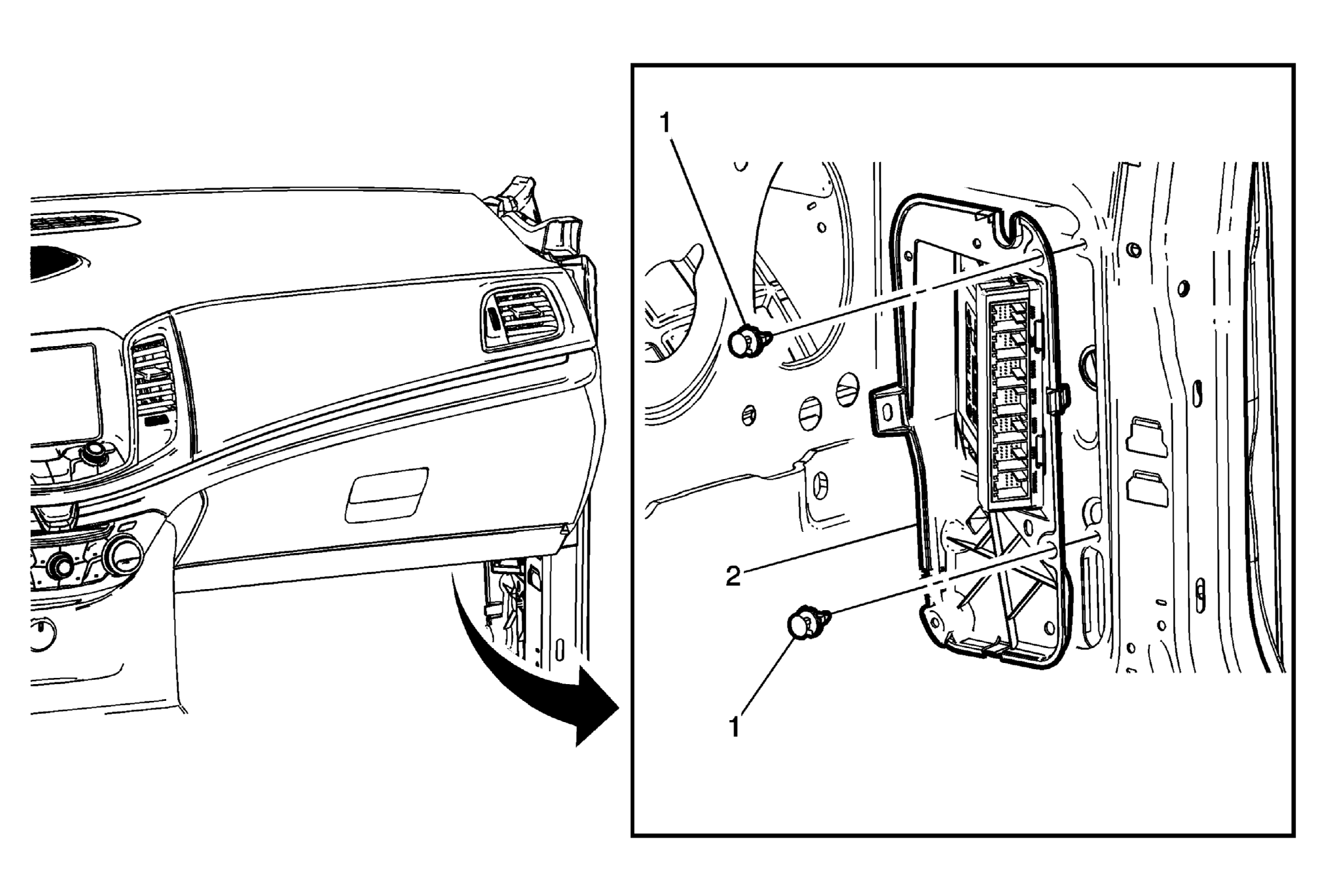 1

2

1