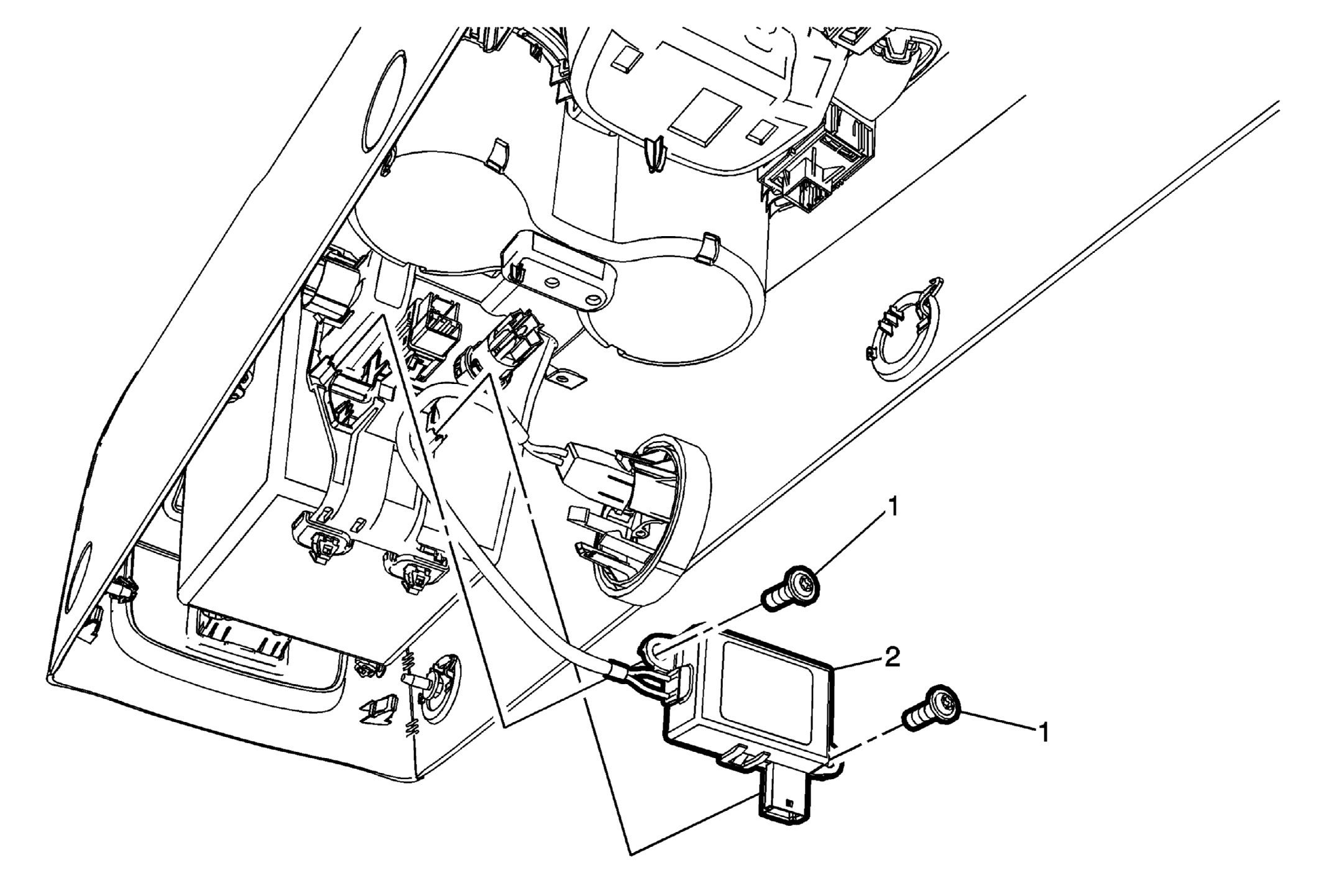 1
2
1