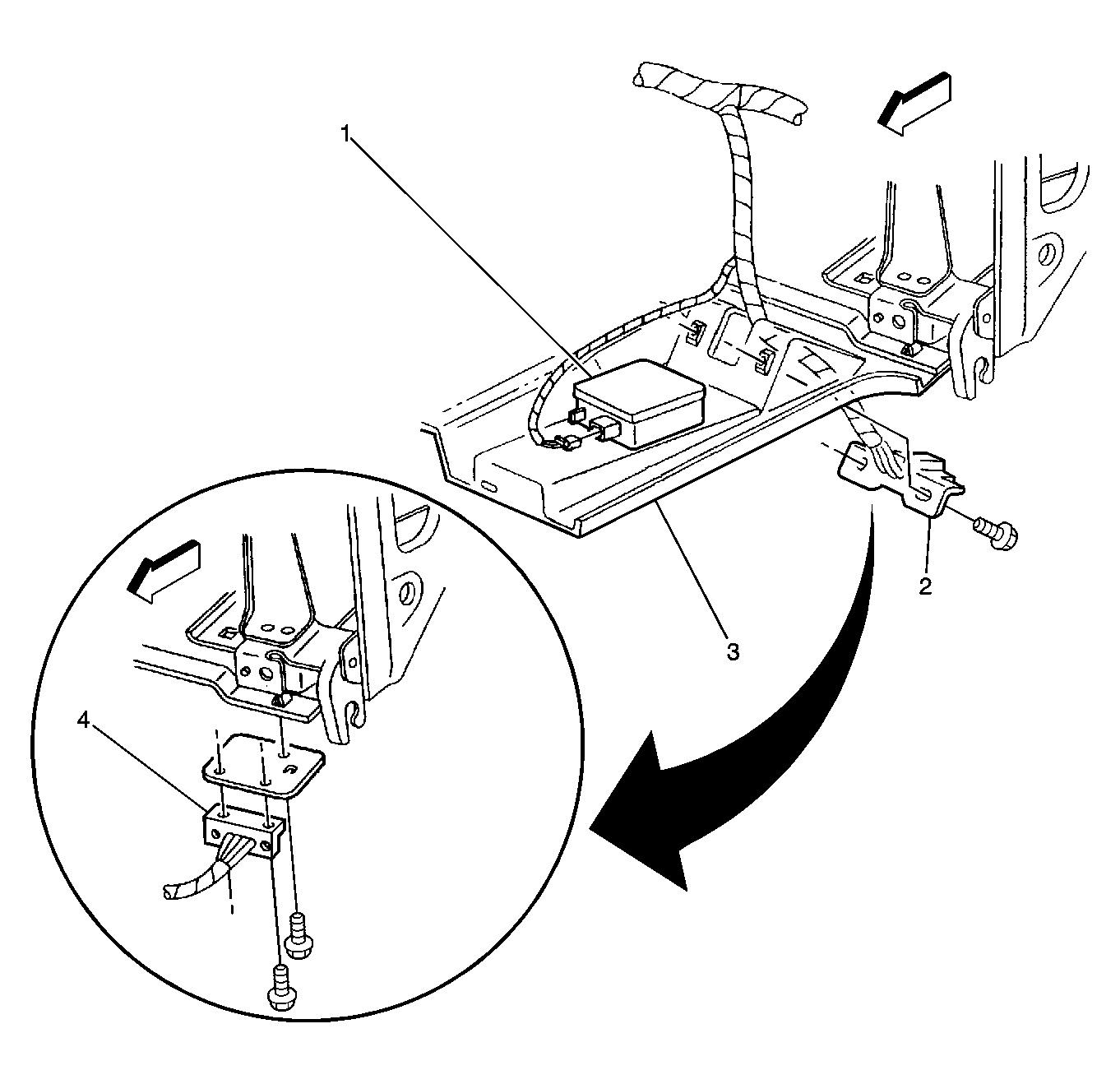 1
2
3
4