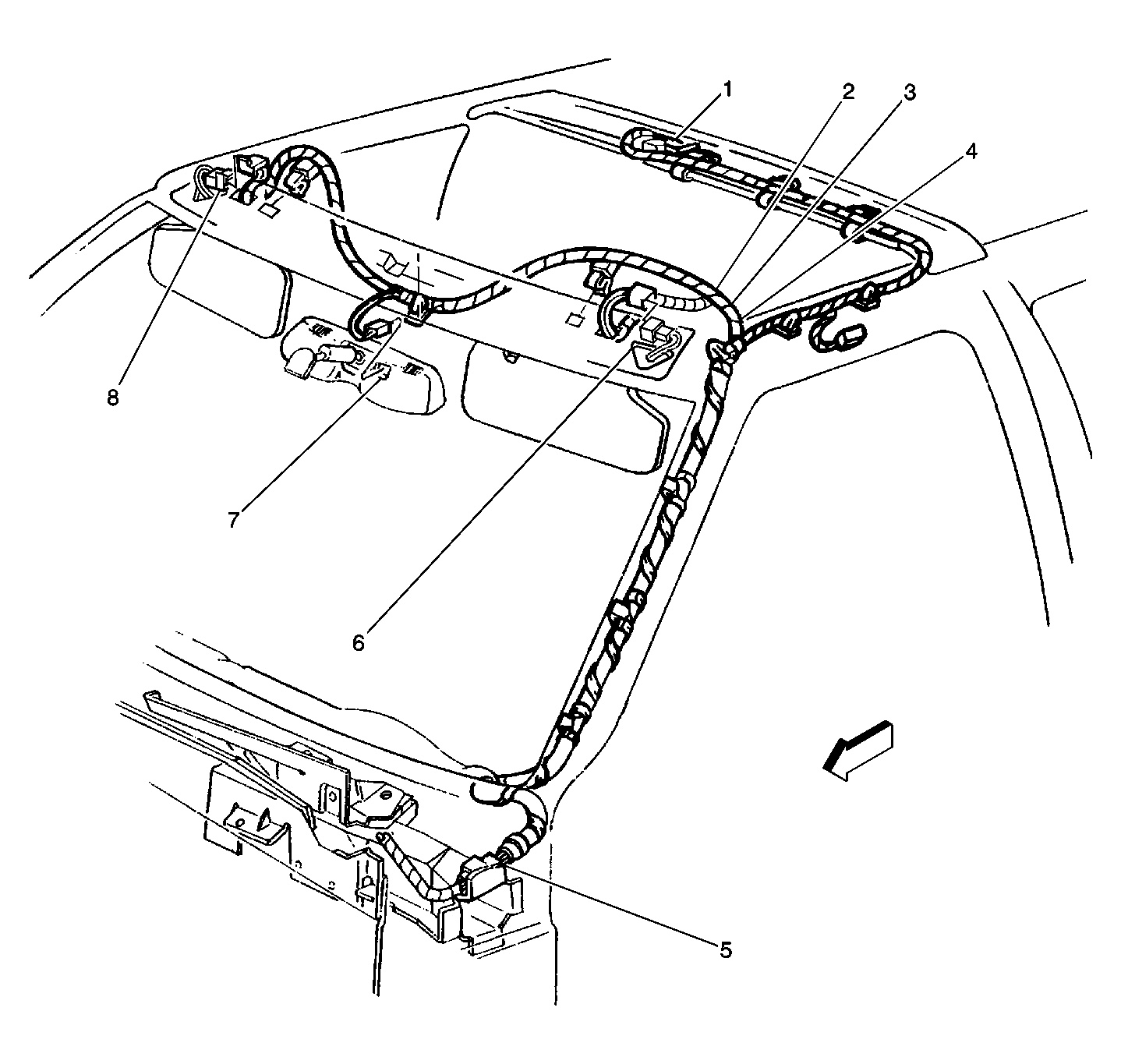 1
2
3
4
8
7
6
5