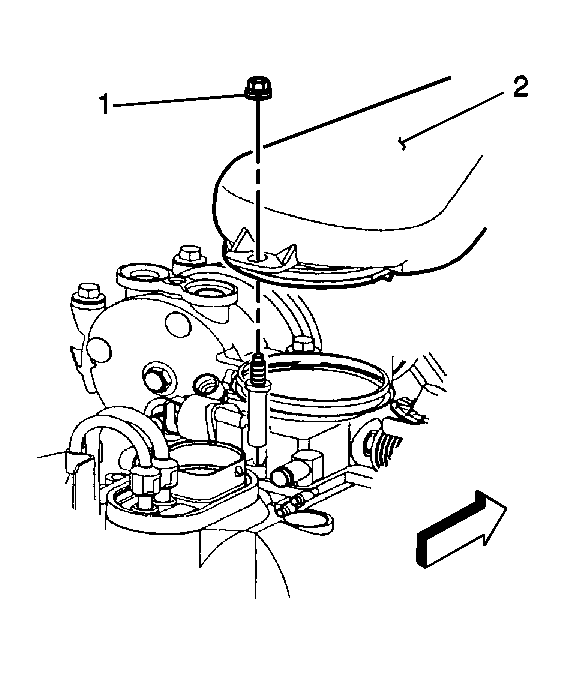 1
2