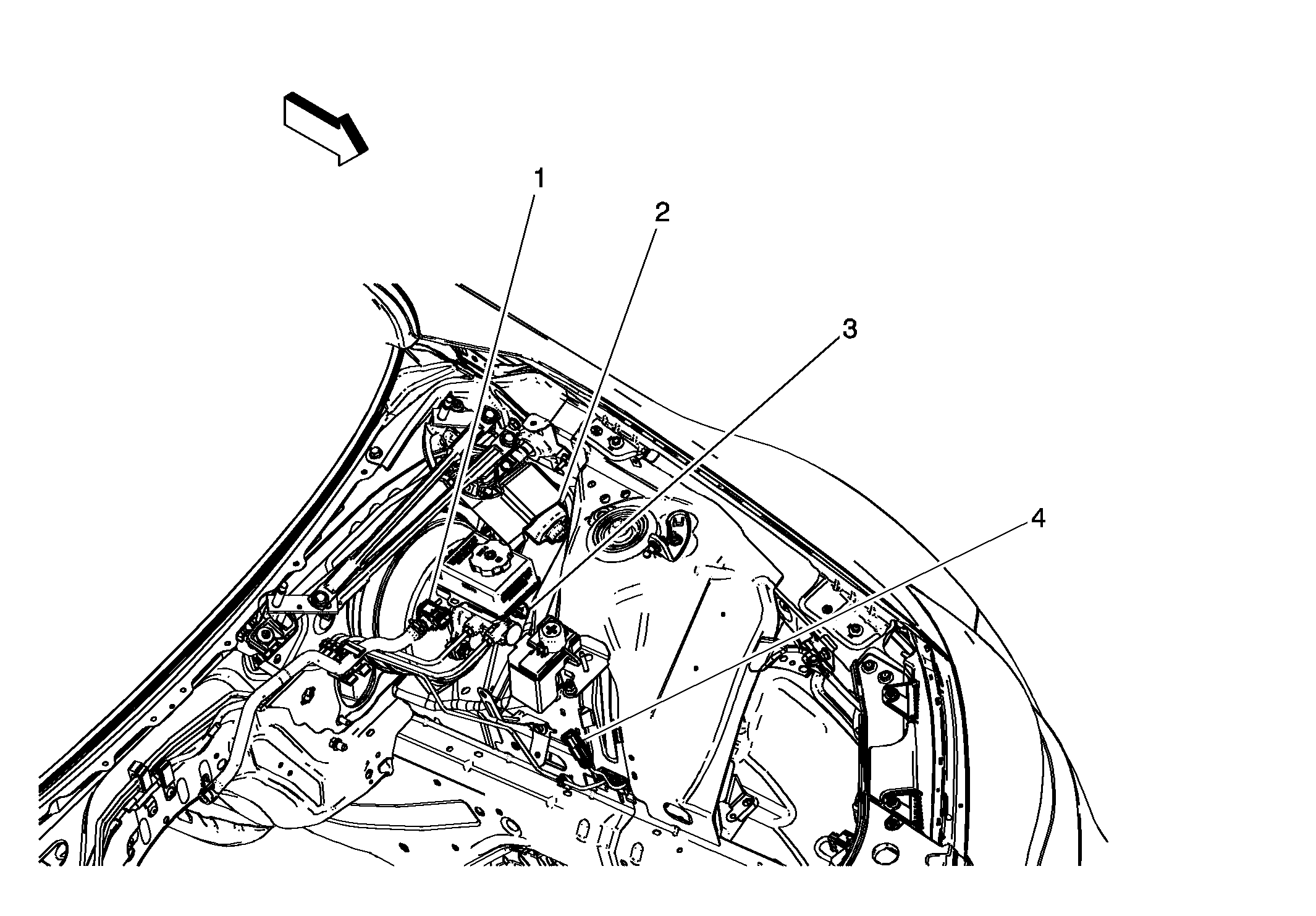 1
2
3
4