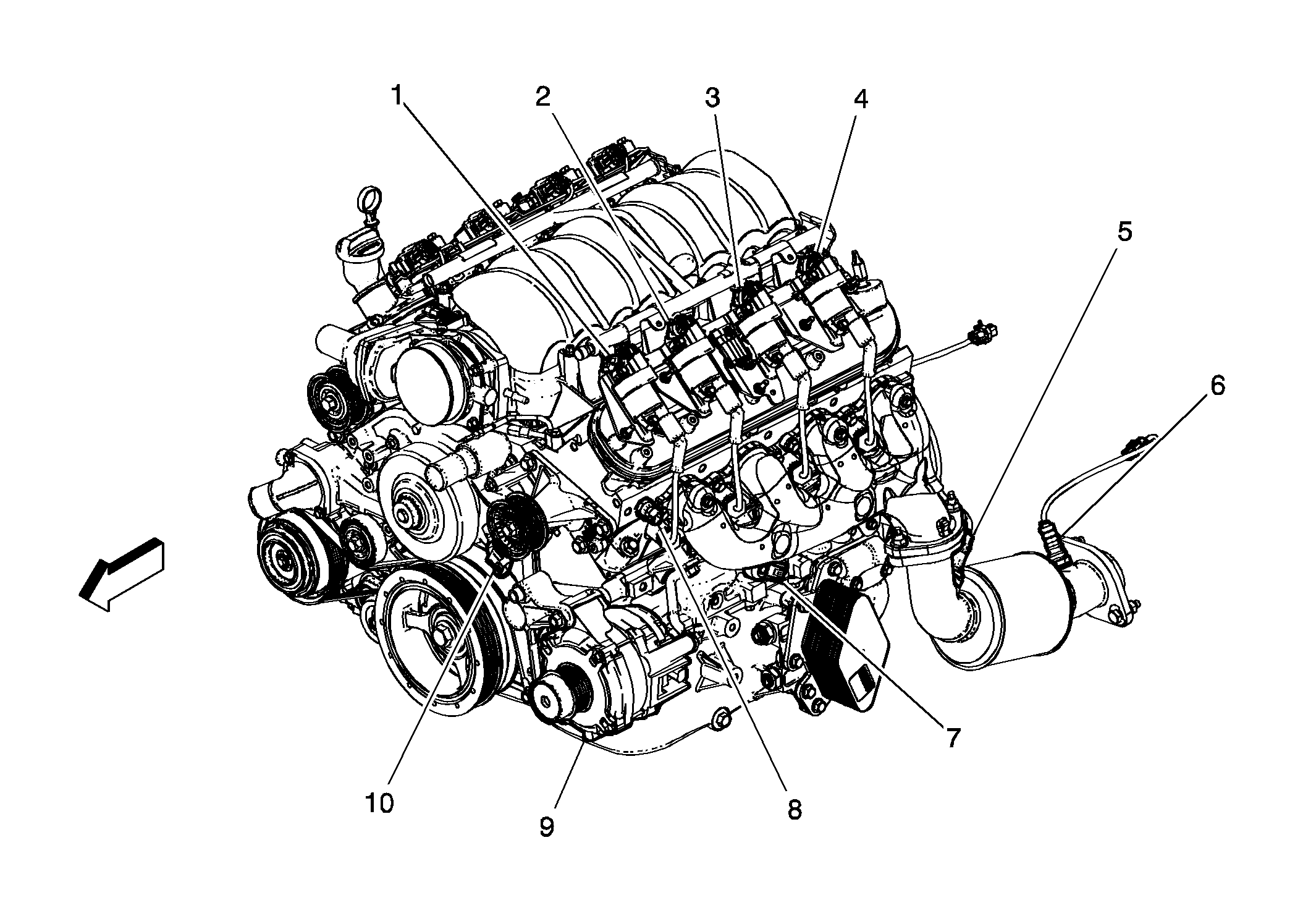 1
2
3
4
5
6
7
8
9
10