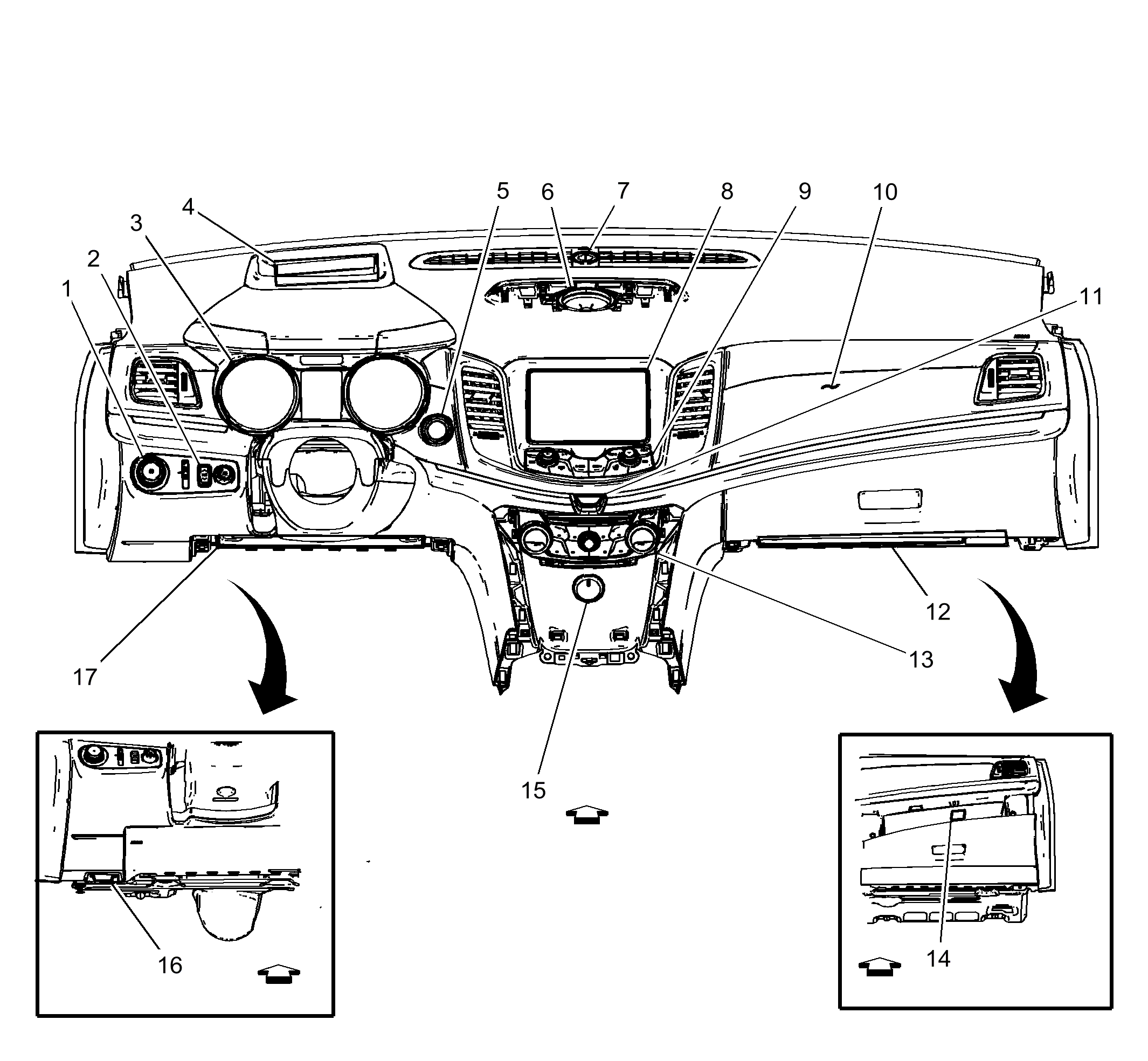 1
2
3
4
5
6
7
8
9
10
11
12
13
14
15
16
17