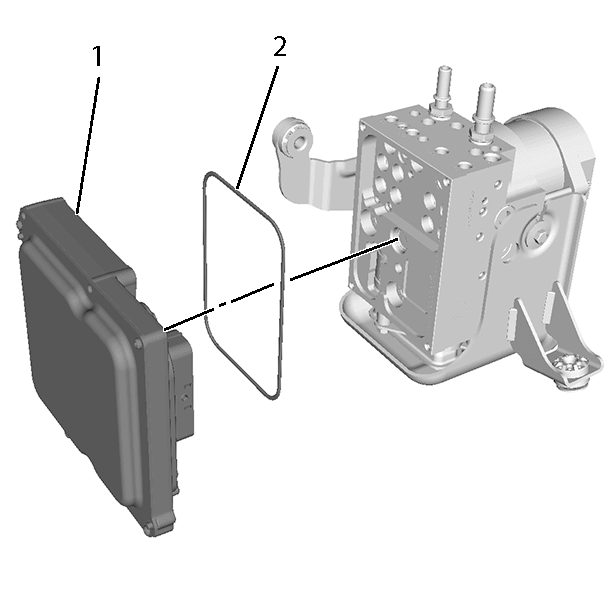 1

2