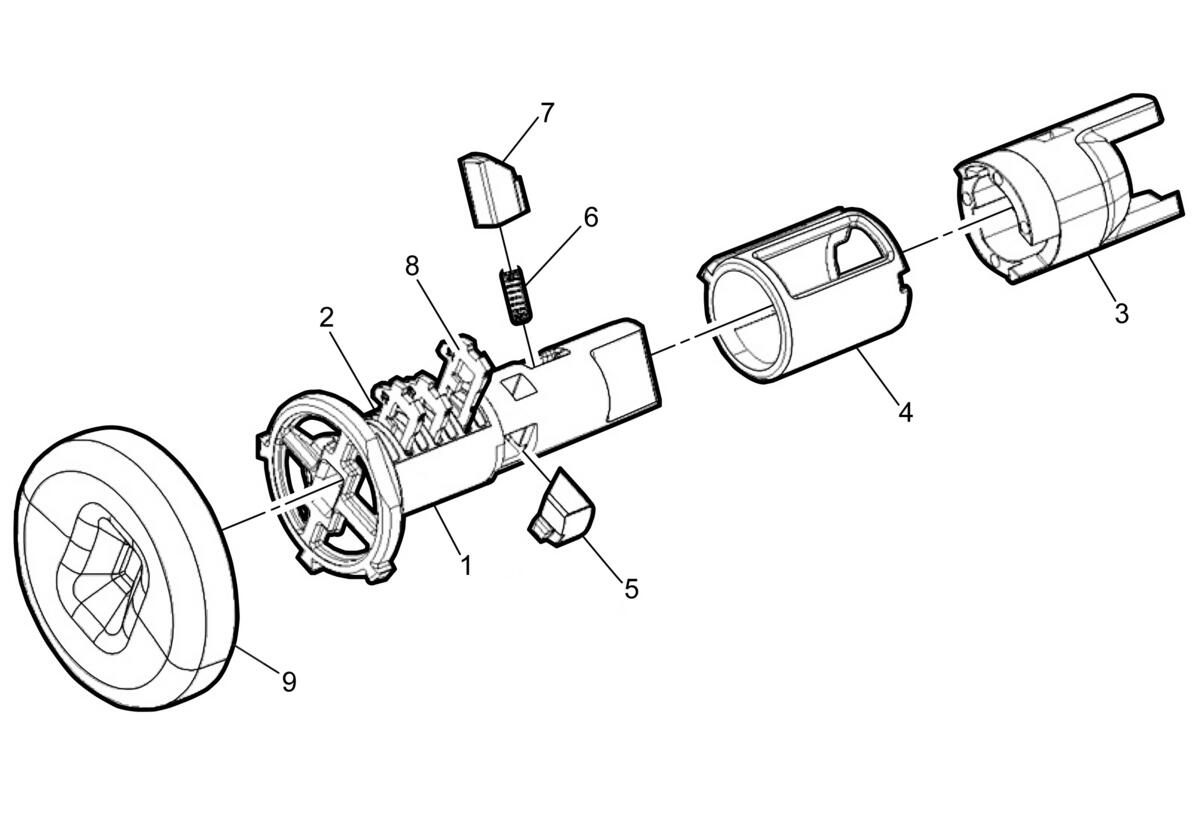 7
6
8
2
3
4
1
5
9