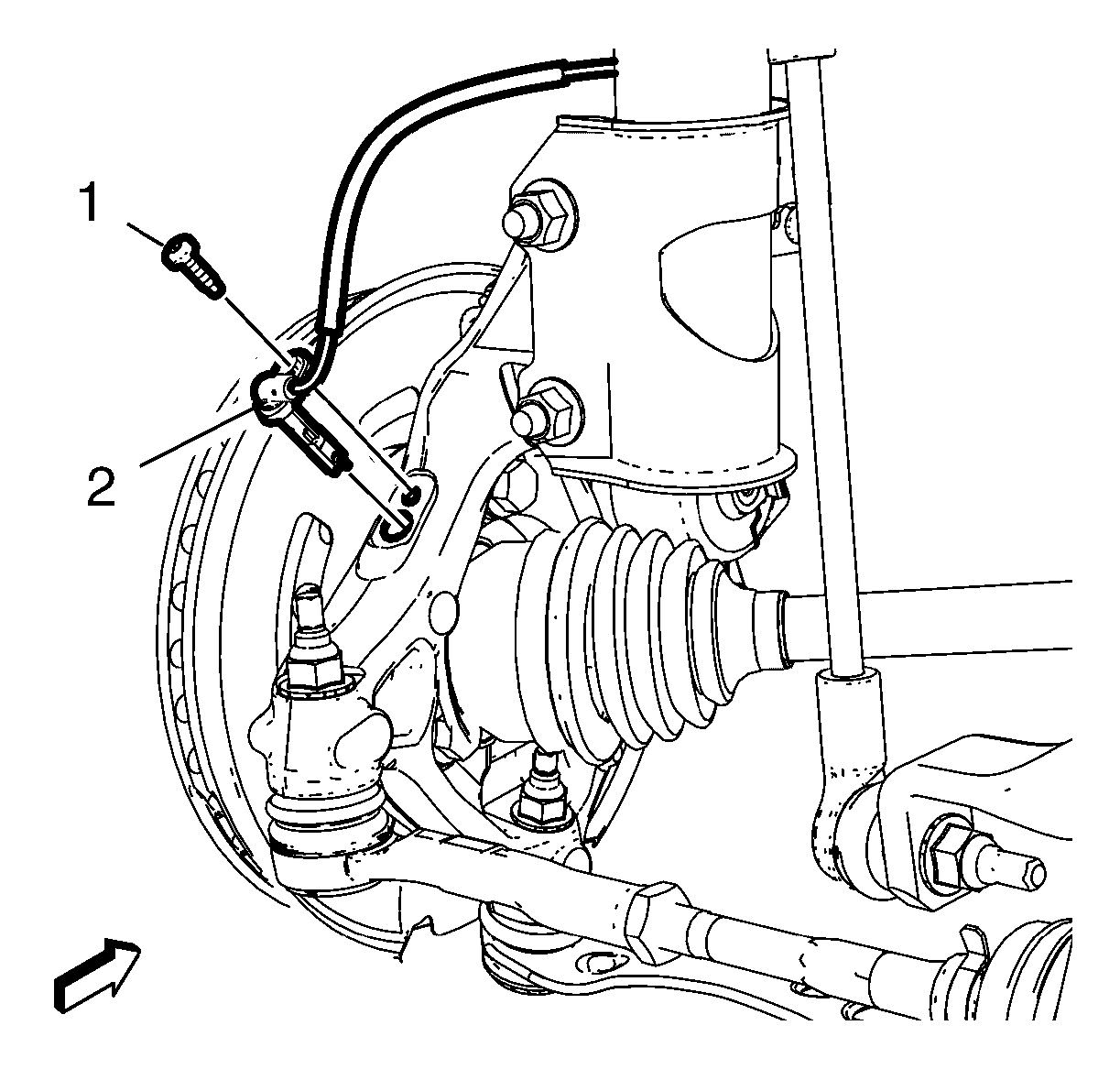 1
2