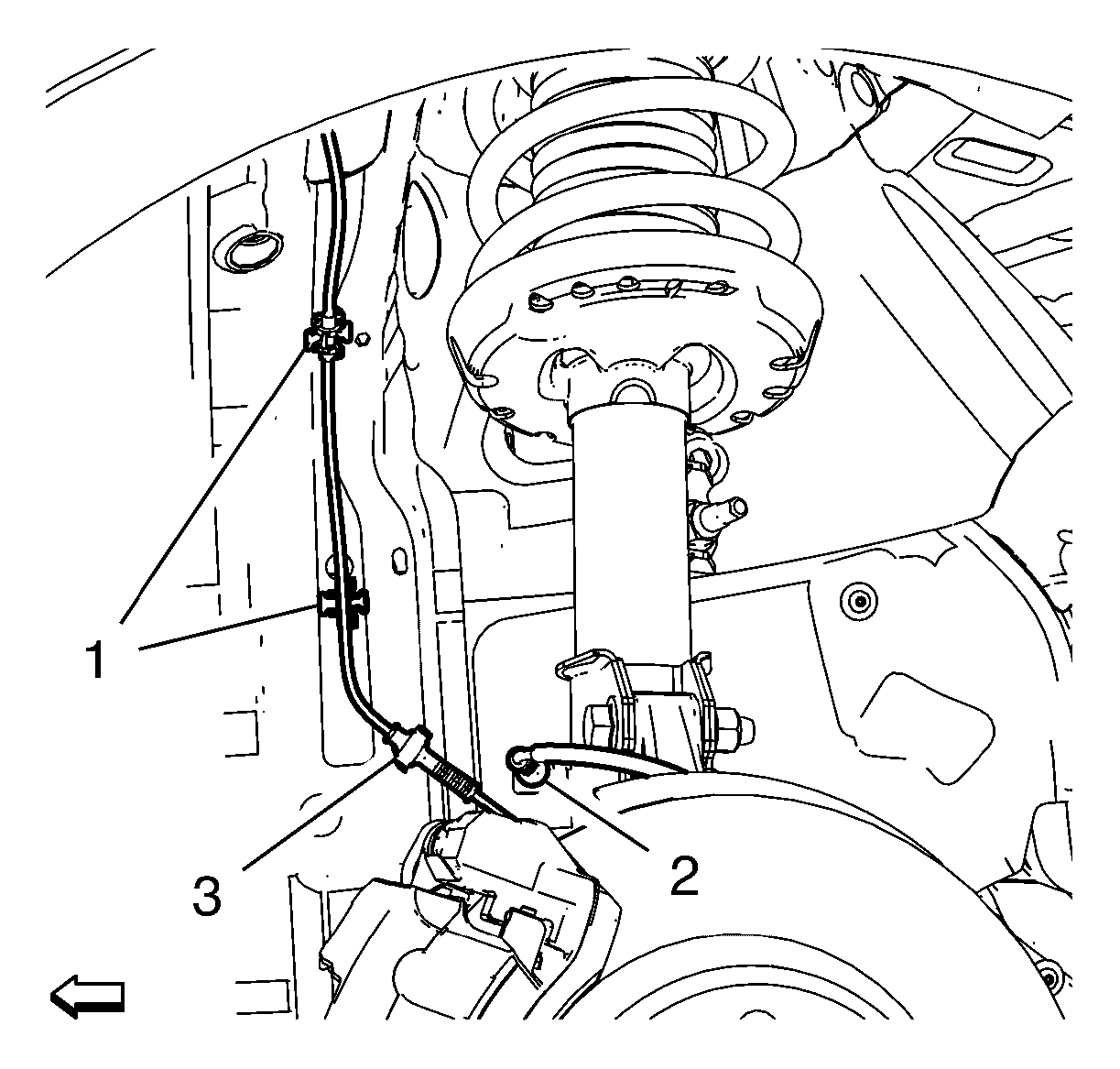 1
3
2