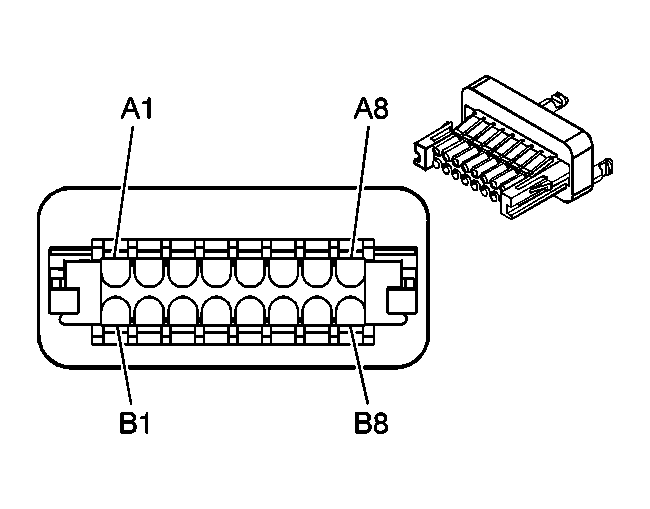 A1
A8
B1
B8