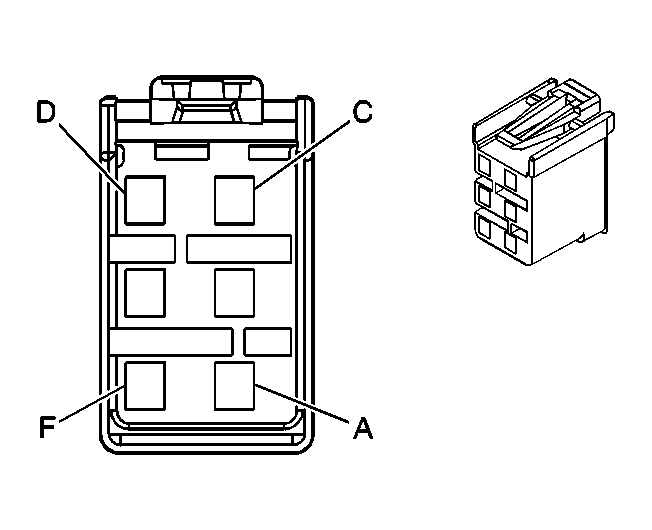 D
C
F
A