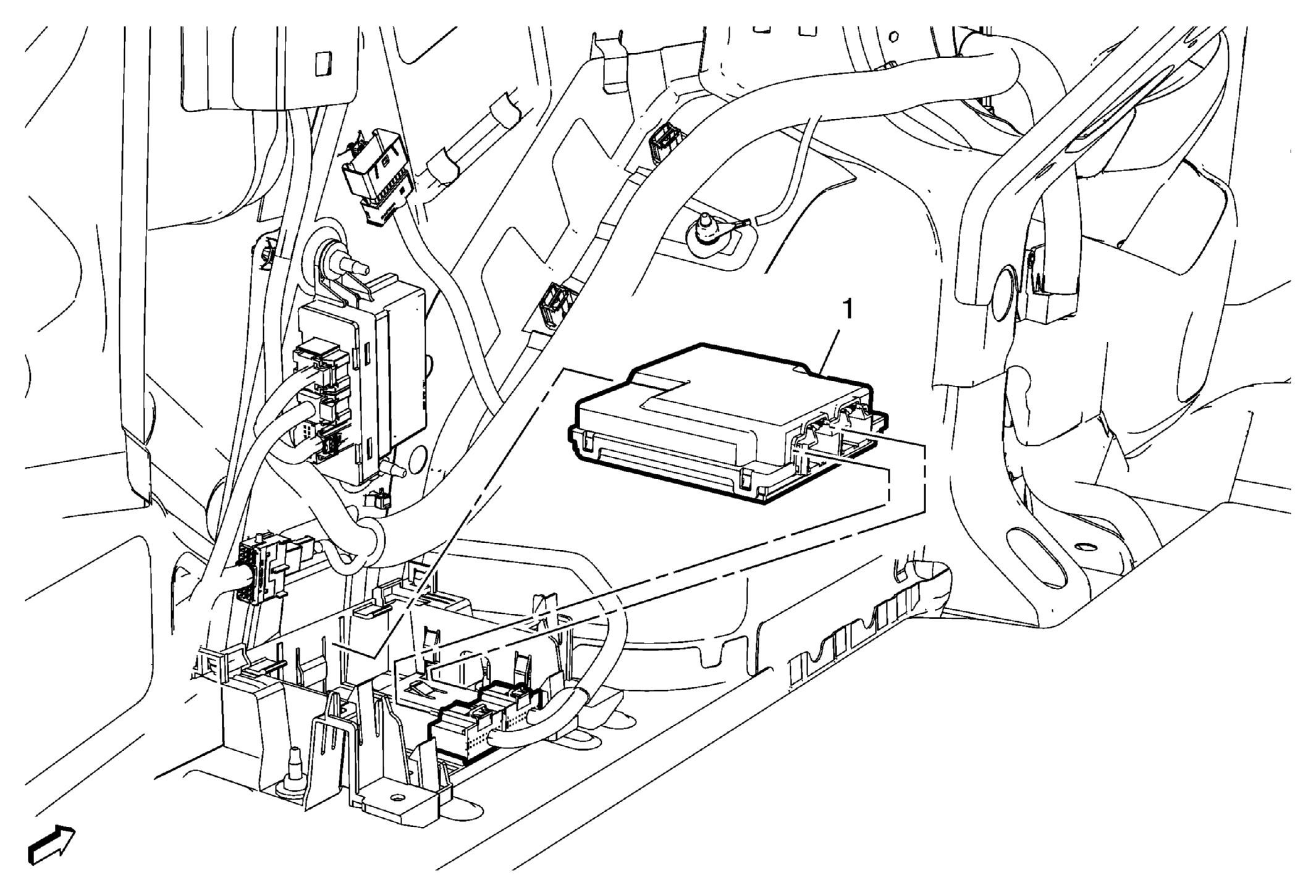 1