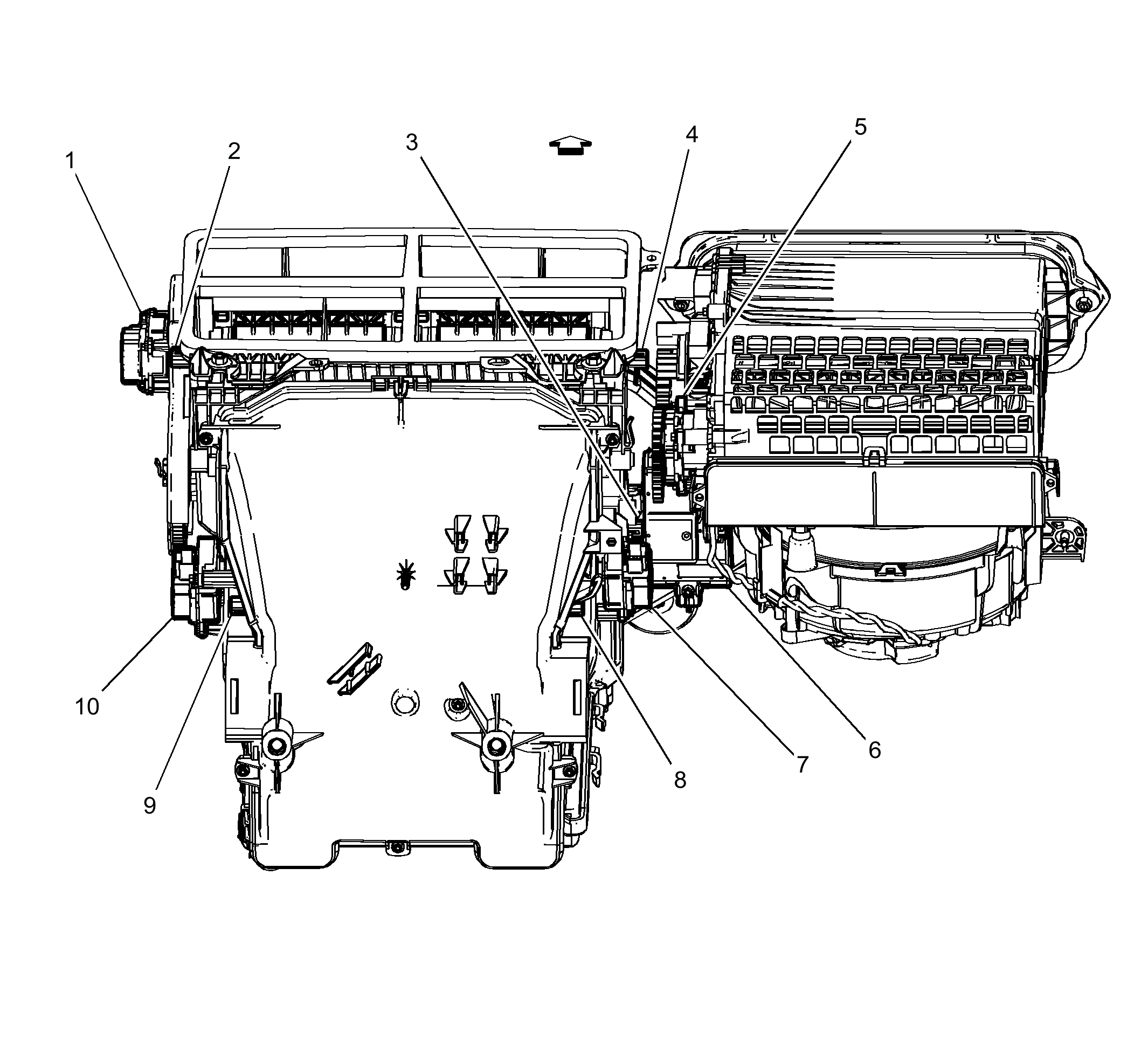 1
2
3
4
5
10
9
8
7
6