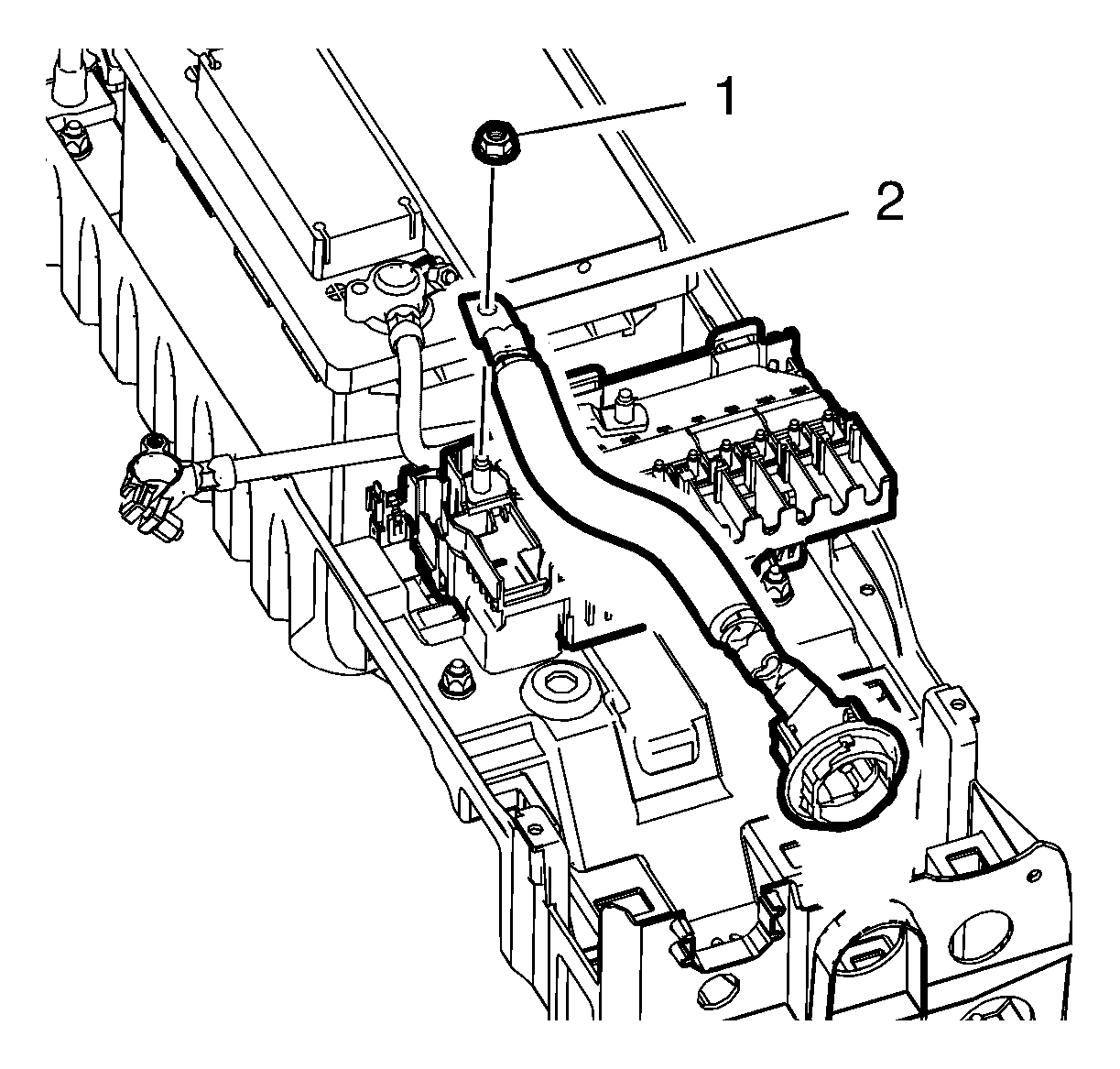 1
2