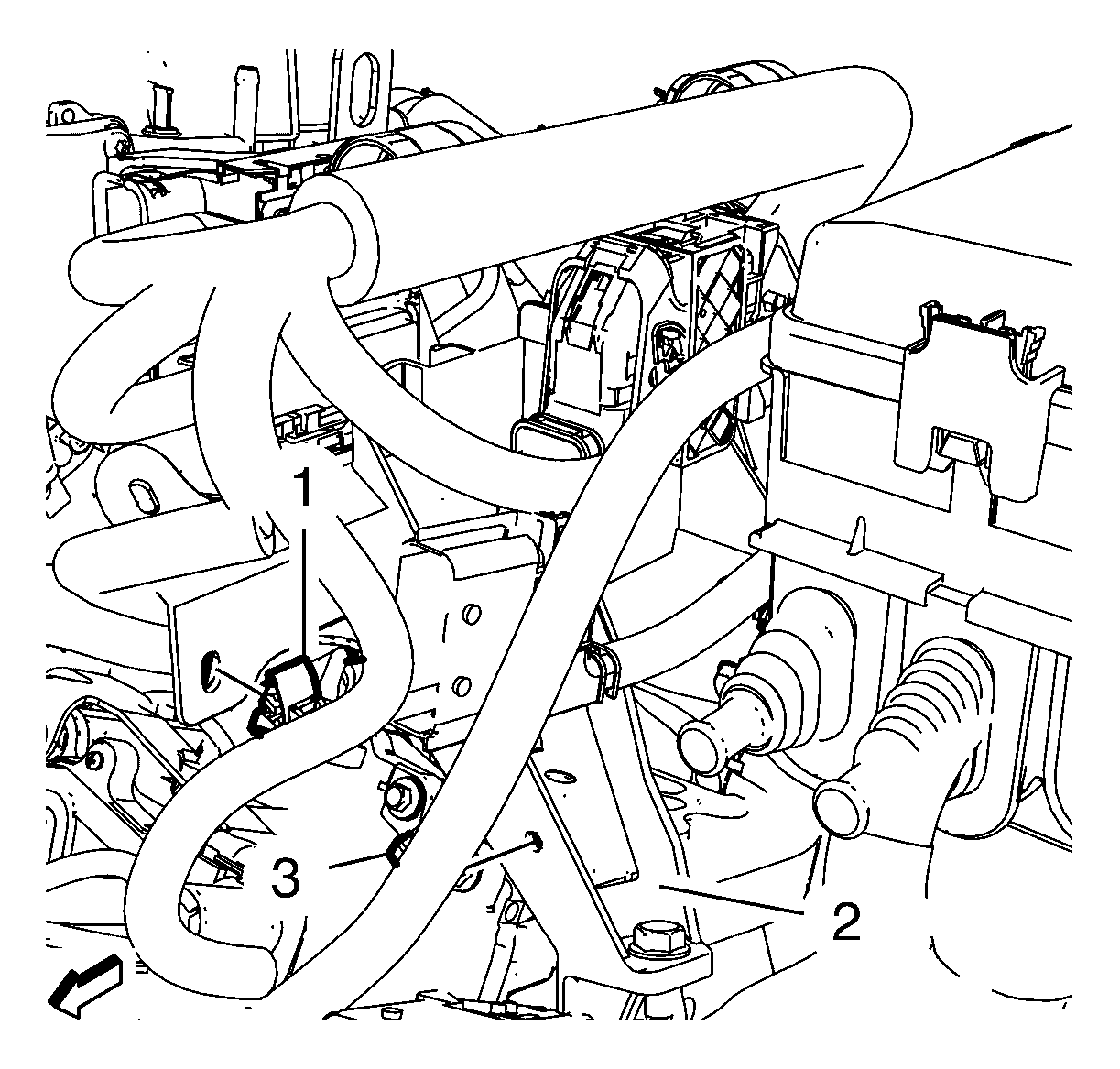 1
3
2